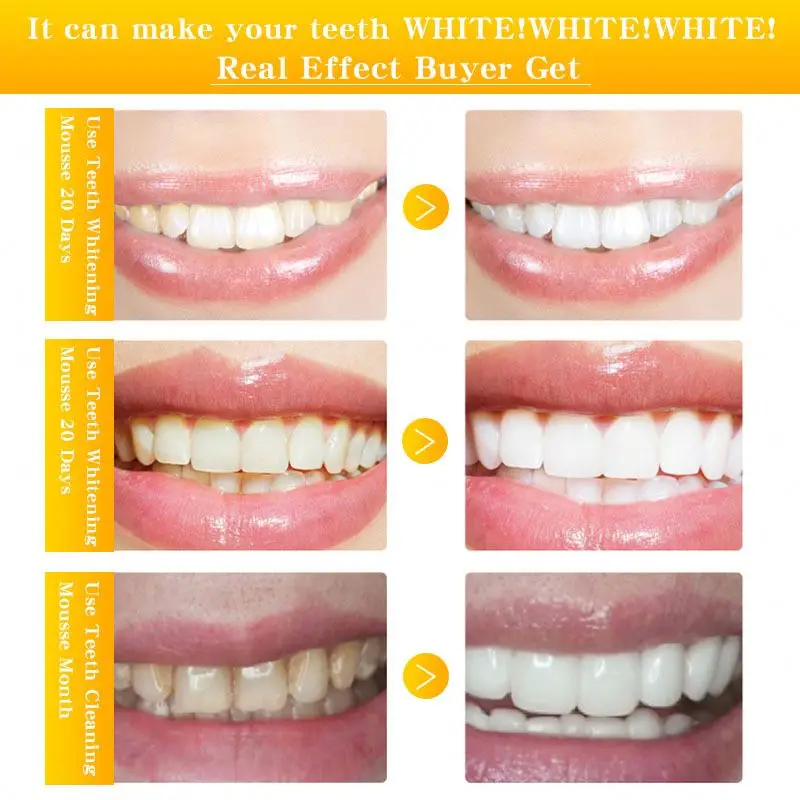 It can make your teeth WHITE!WHITE!WHITE!
Real Effect Buyer Get

Use Teeth Whitening Mousse 20 Days

Use Teeth Whitening Mousse 20 Days

Use Teeth Cleaning Mousse Month