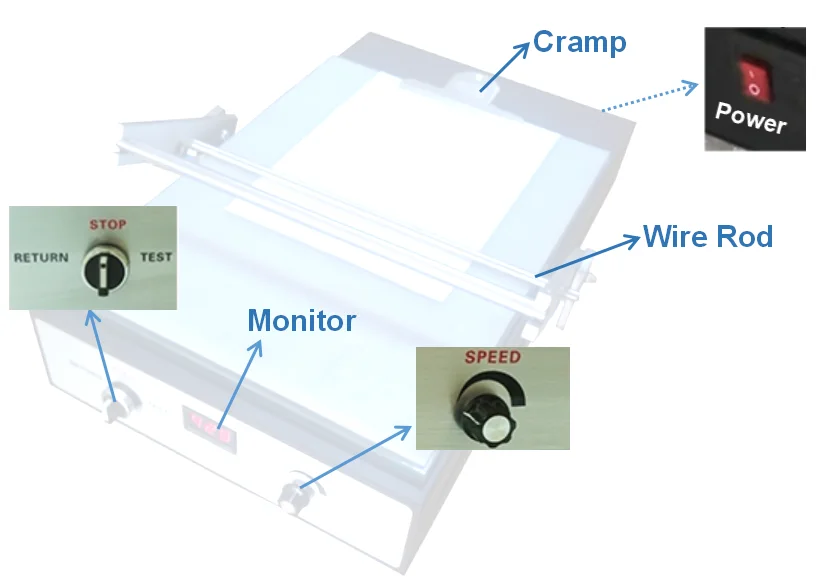 Cramp

Power

STOP
RETURN
TEST

Wire Rod

Monitor

SPEED