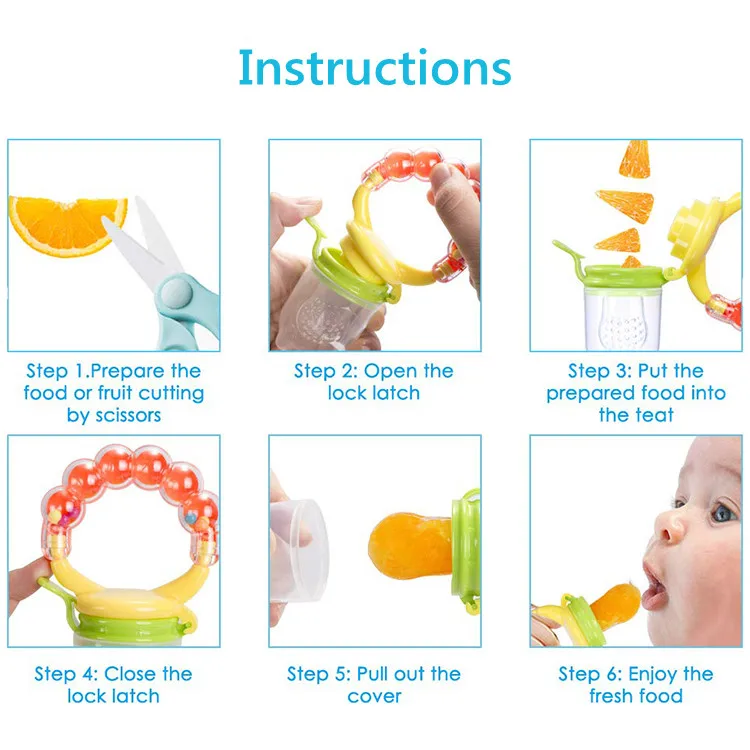 Instructions

Step 1.Prepare the food or fruit cutting by scissors

Step 2: Open the lock latch

Step 3: Put the prepared food into the teat

Step 4: Close the lock latch

Step 5: Pull out the cover

Step 6: Enjoy the fresh food