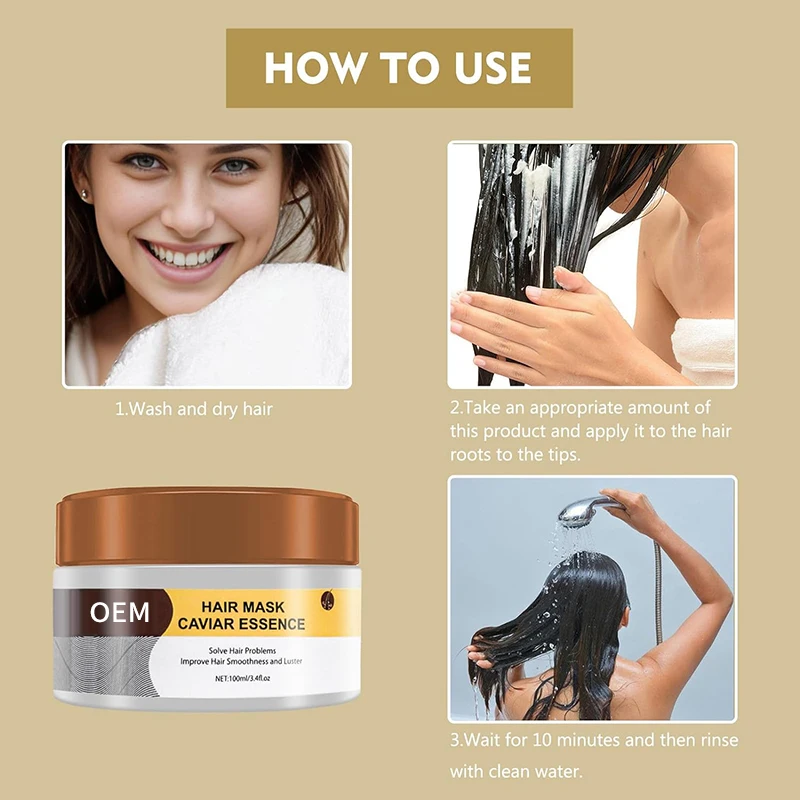 HOW TO USE

1.Wash and dry hair

2.Take an appropriate amount of this product and apply it to the hair roots to the tips.

OEM
HAIR MASK
CAVIAR ESSENCE
Solve Hair Problems
Improve Hair Smoothness and Luster
NET:100ml/3.4fl.oz

3.Wait for 10 minutes and then rinse with clean water.