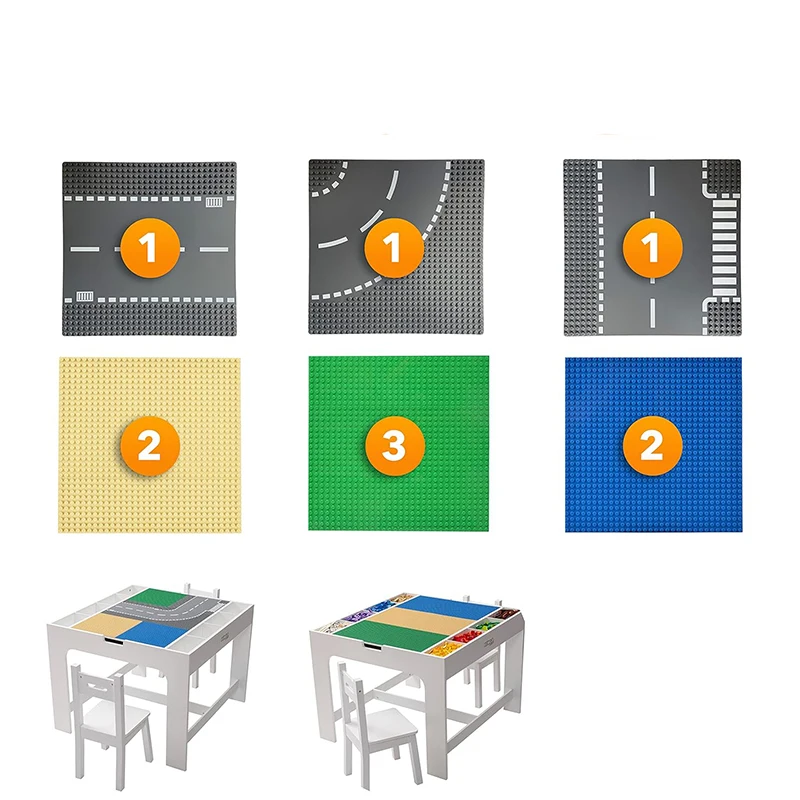 1

1

1

2

3

2