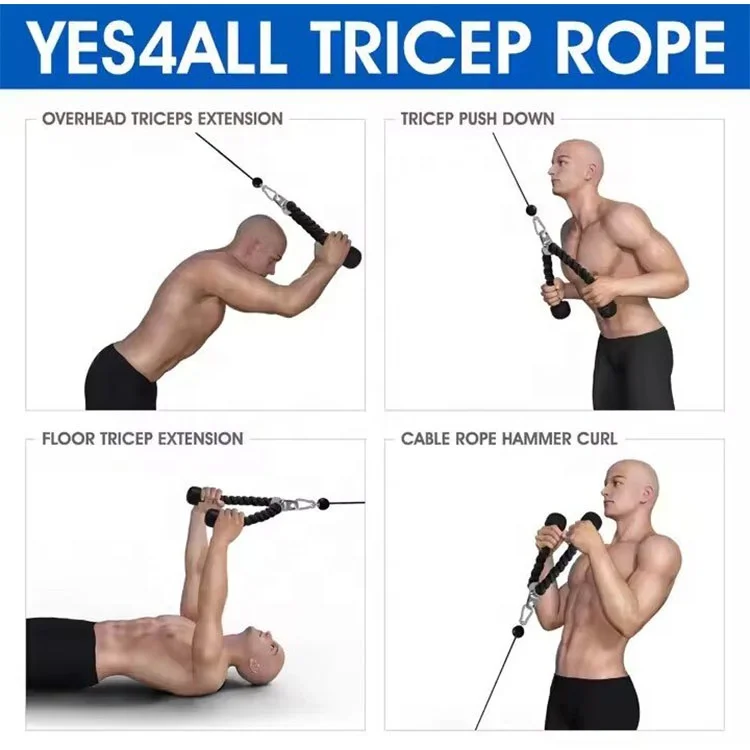 YES4ALL TRICEP ROPE

OVERHEAD TRICEPS EXTENSION

TRICEP PUSH DOWN

FLOOR TRICEP EXTENSION

CABLE ROPE HAMMER CURL