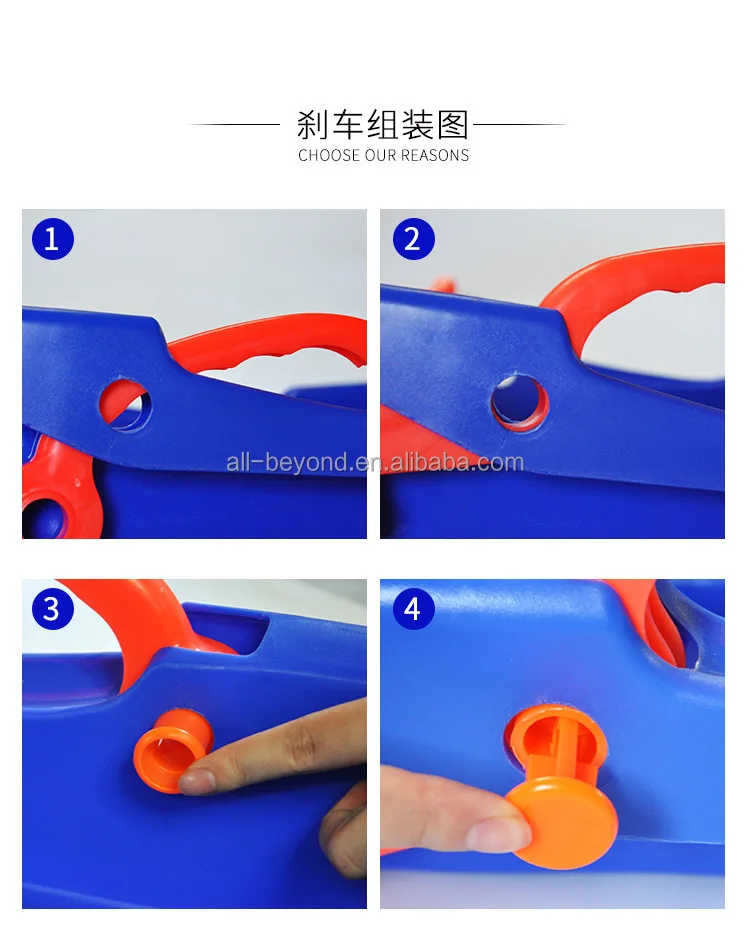 刹车组装图
CHOOSE OUR REASONS

1

2

all-beyond.en.alibaba.com

3

4