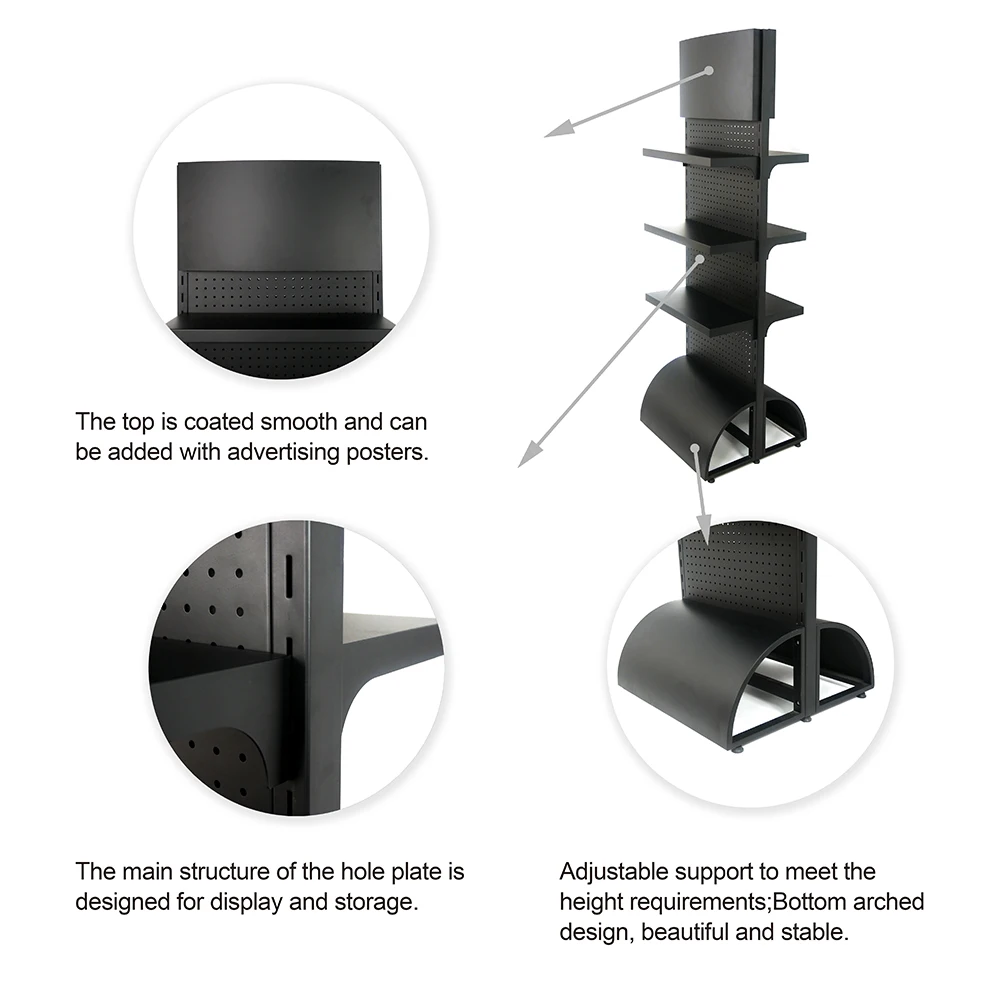 The top is coated smooth and can be added with advertising posters.

The main structure of the hole plate is designed for display and storage.

Adjustable support to meet the height requirements;Bottom arched design, beautiful and stable.