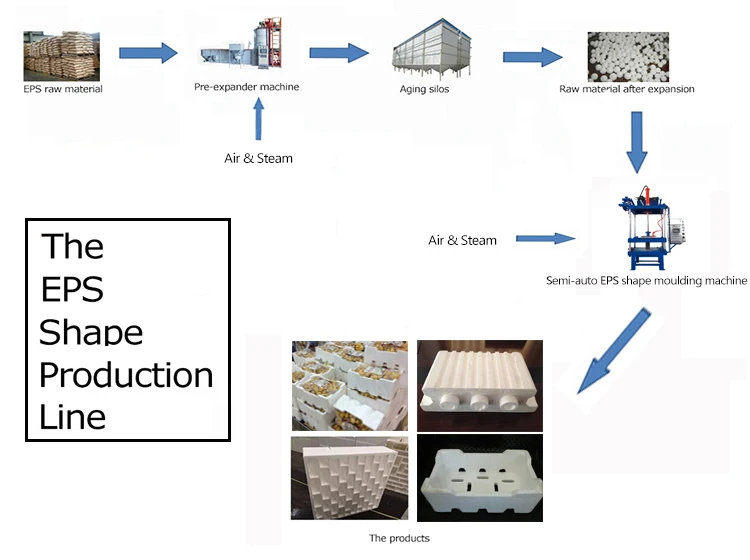 EPS raw material

Pre-expander machine

Aging silos

Raw material after expansion

Air & Steam

The EPS Shape Production Line

Air & Steam

Semi-auto EPS shape moulding machine

The products