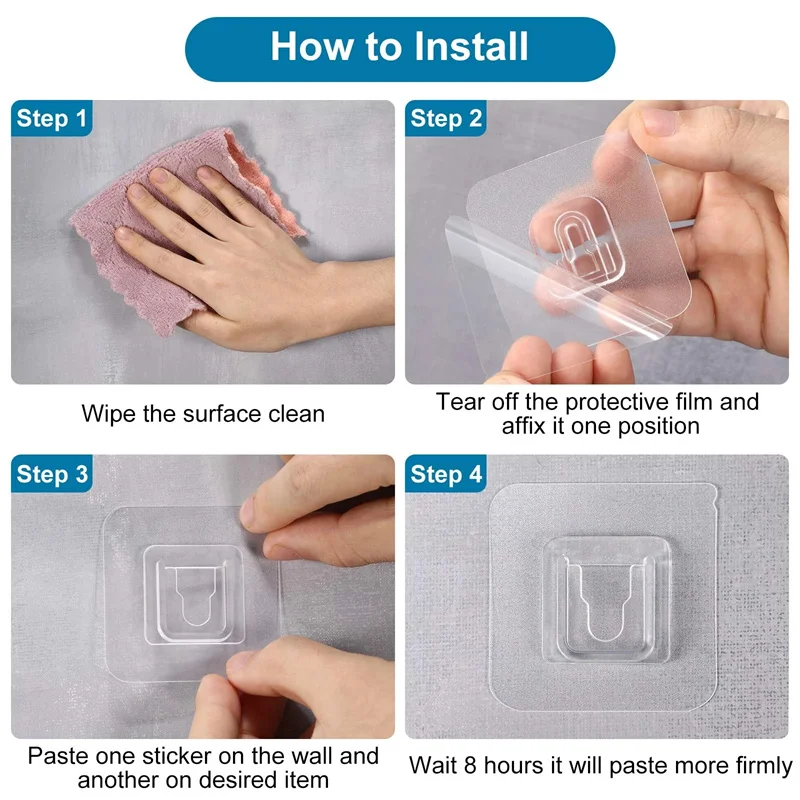 How to Install

Step 1

Wipe the surface clean

Step 2

Tear off the protective film and affix it one position

Step 3

Paste one sticker on the wall and another on desired item

Step 4

Wait 8 hours it will paste more firmly