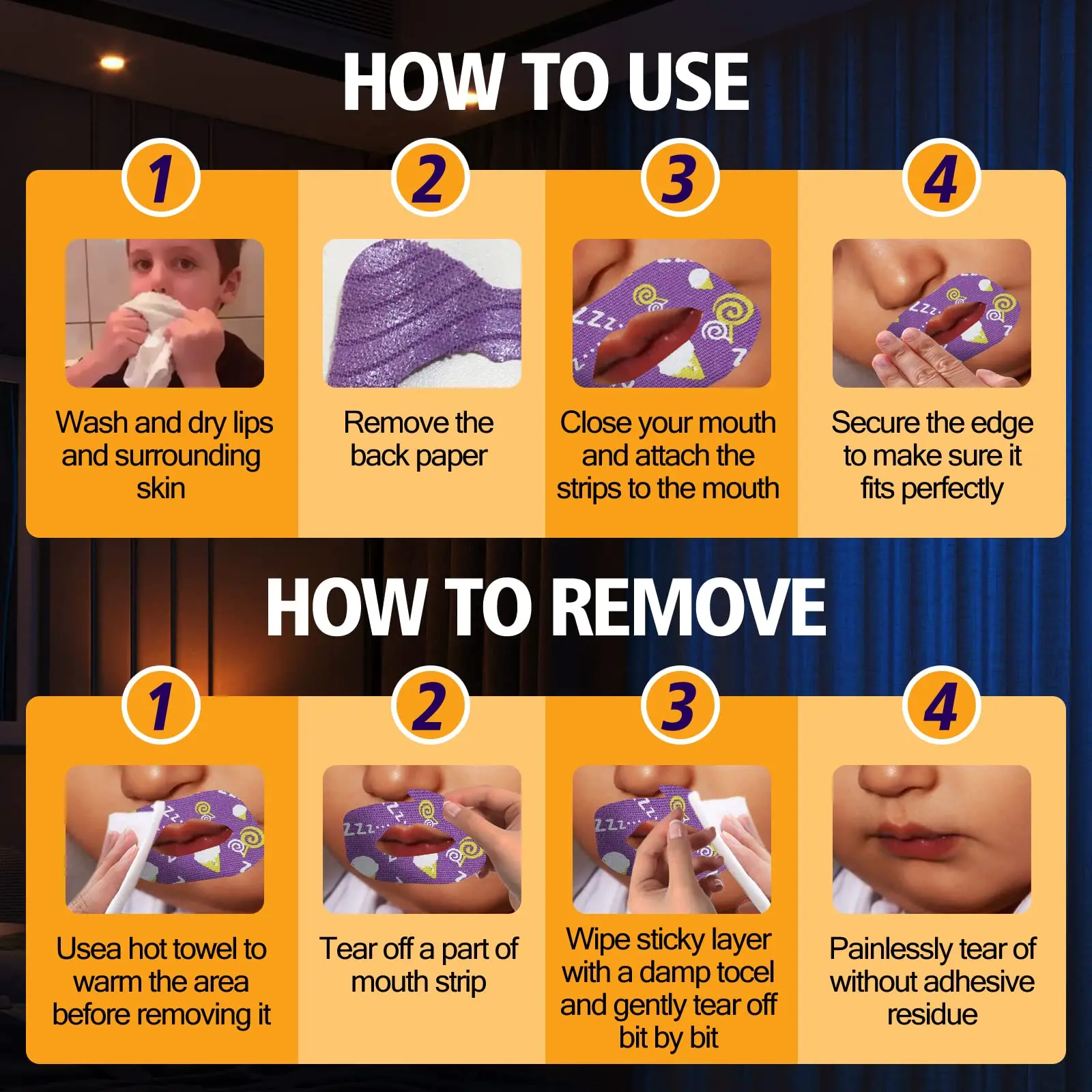 HOW TO USE

1

Wash and dry lips and surrounding skin

2

Remove the back paper

3

Close your mouth and attach the strips to the mouth

4

Secure the edge to make sure it fits perfectly

HOW TO REMOVE

1

Usea hot towel to warm the area before removing it

2

Tear off a part of mouth strip

3

Wipe sticky layer with a damp tocel and gently tear off bit by bit

4

Painlessly tear of without adhesive residue