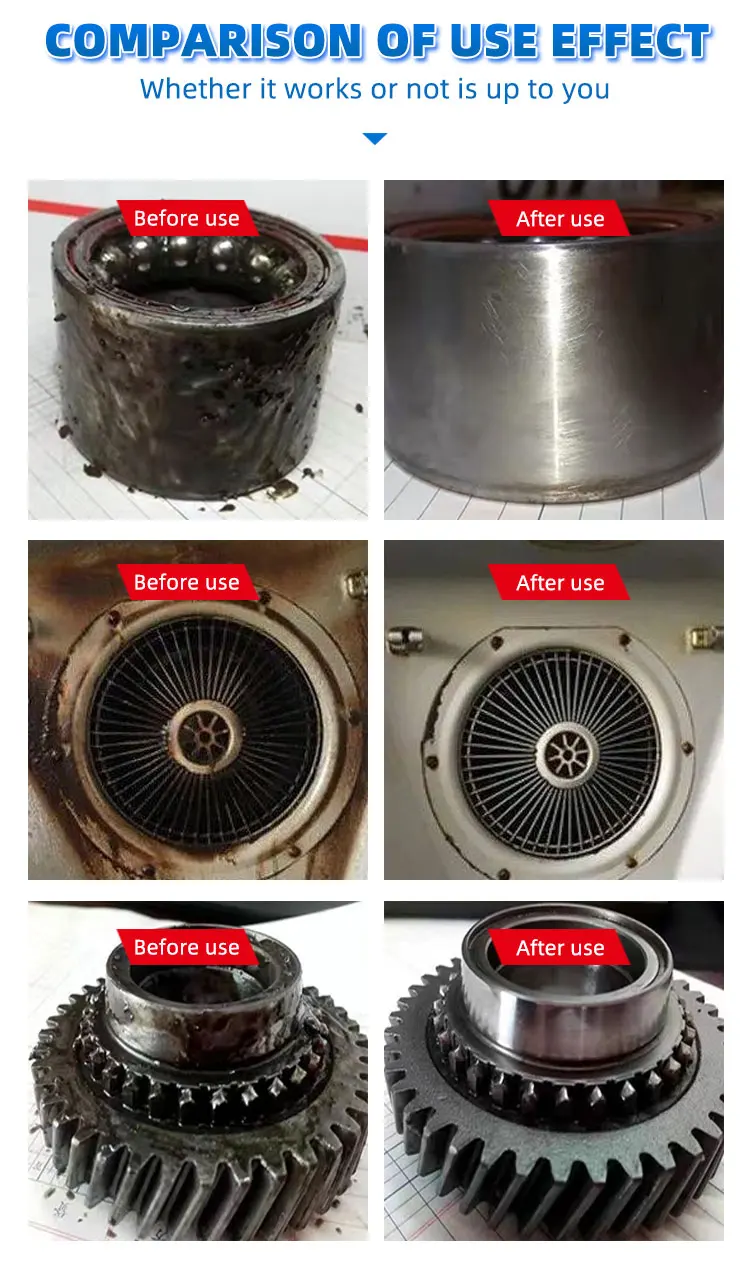 COMPARISON OF USE EFFECT
Whether it works or not is up to you

Before use

After use

Before use

After use

Before use

After use