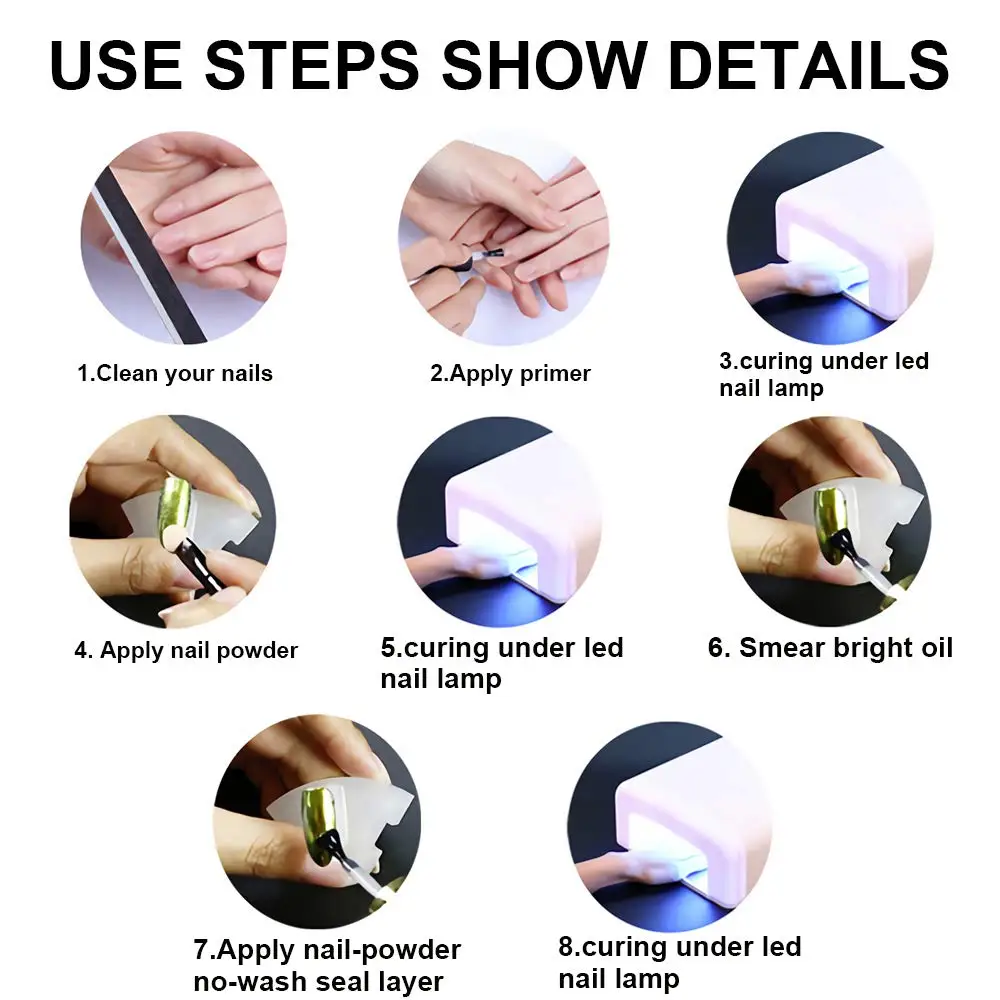 USE STEPS SHOW DETAILS

1.Clean your nails

2.Apply primer

3.curing under led nail lamp

4. Apply nail powder

5.curing under led nail lamp

6. Smear bright oil

7.Apply nail-powder no-wash seal layer

8.curing under led nail lamp