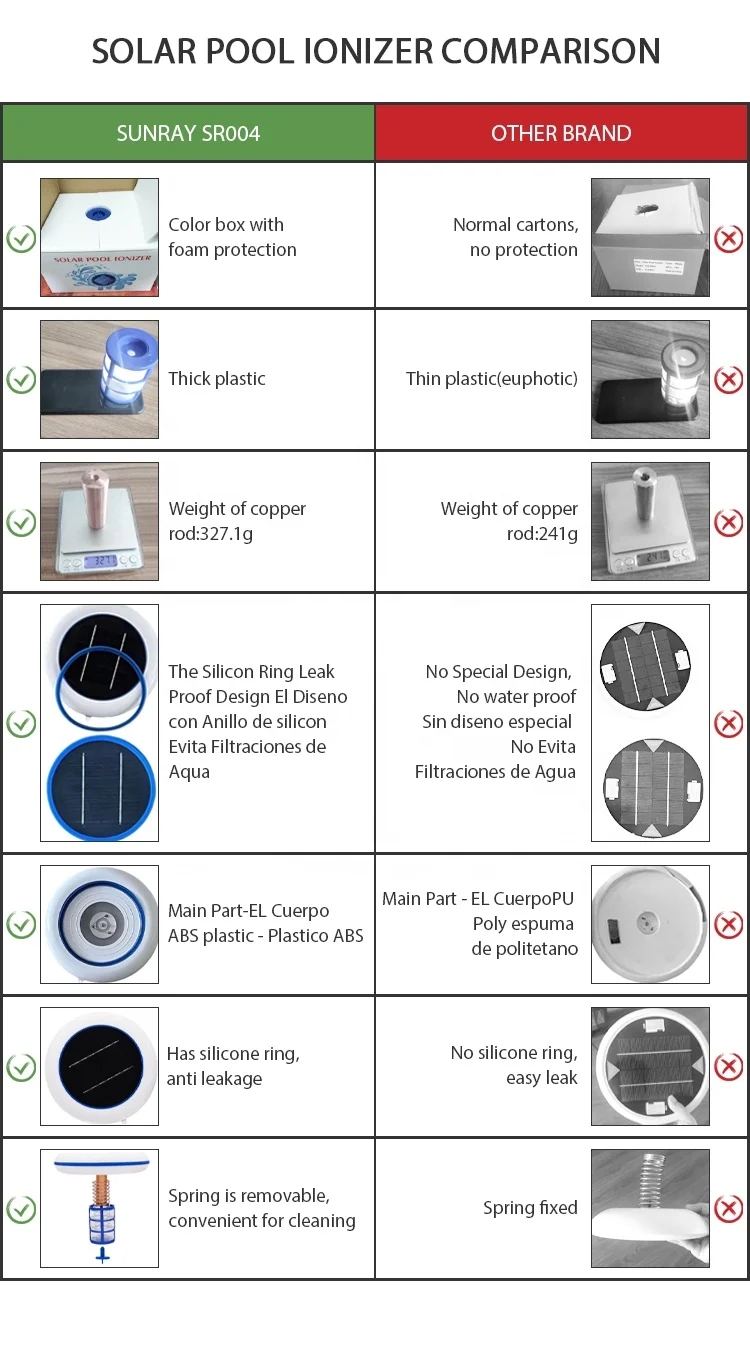 SOLAR POOL IONIZER COMPARISON

| SUNRAY SR004 | OTHER BRAND |
|---|---|
| SOLAR POOL IONIZER Color box with foam protection | Normal cartons, no protection |
| Thick plastic | Thin plastic(euphotic) |
| 327.1 Weight of copper rod:327.1g | Weight of copper rod:241g 241 |
| The Silicon Ring Leak Proof Design El Diseno con Anillo de silicon Evita Filtraciones de Aqua | No Special Design, No water proof Sin diseno especial No Evita Filtraciones de Agua |
| Main Part-EL Cuerpo ABS plastic - Plastico ABS | Main Part - EL CuerpoPU Poly espuma de politetano |
| Has silicone ring, anti leakage | No silicone ring, easy leak |
| Spring is removable, convenient for cleaning | Spring fixed |