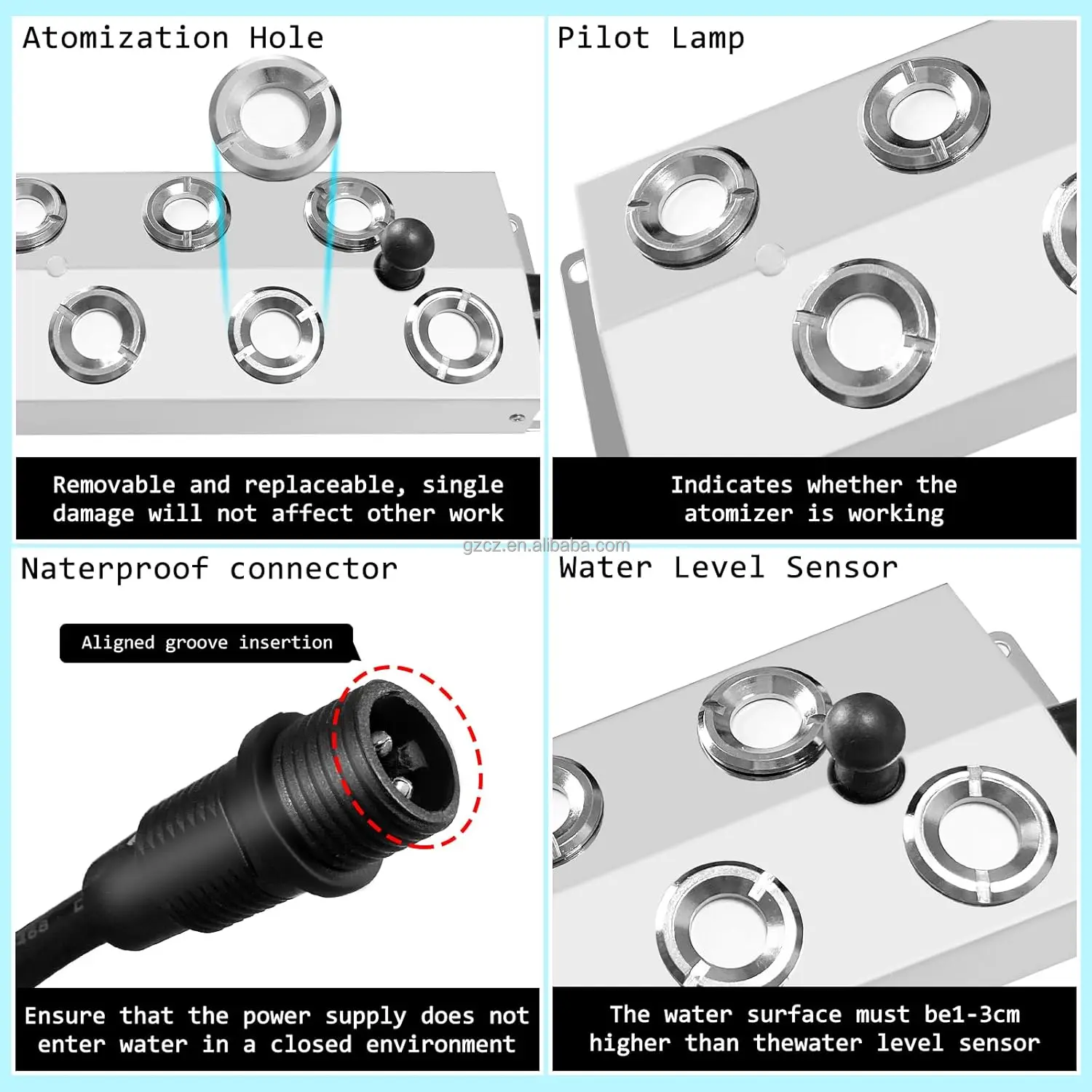 Atomization Hole

Removable and replaceable, single damage will not affect other work

Pilot Lamp

Indicates whether the atomizer is working

gzcz.en.alibaba.com

Naterproof connector

Aligned groove insertion

Ensure that the power supply does not enter water in a closed environment

Water Level Sensor

The water surface must be1-3cm higher than thewater level sensor