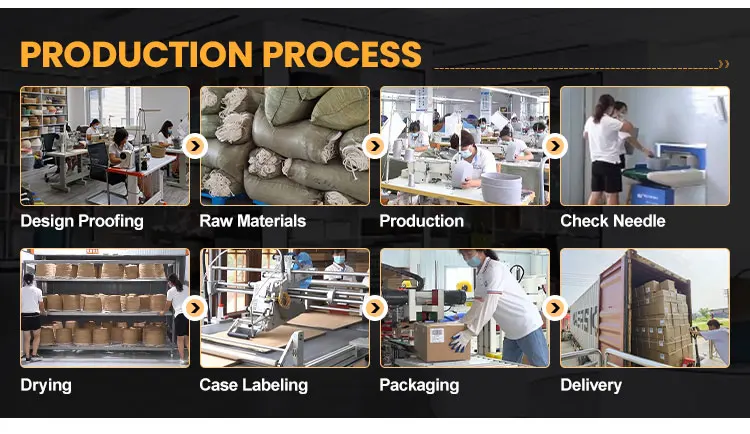 PRODUCTION PROCESS

Design Proofing

Raw Materials

Production

Check Needle

Drying

Case Labeling

Packaging

Delivery