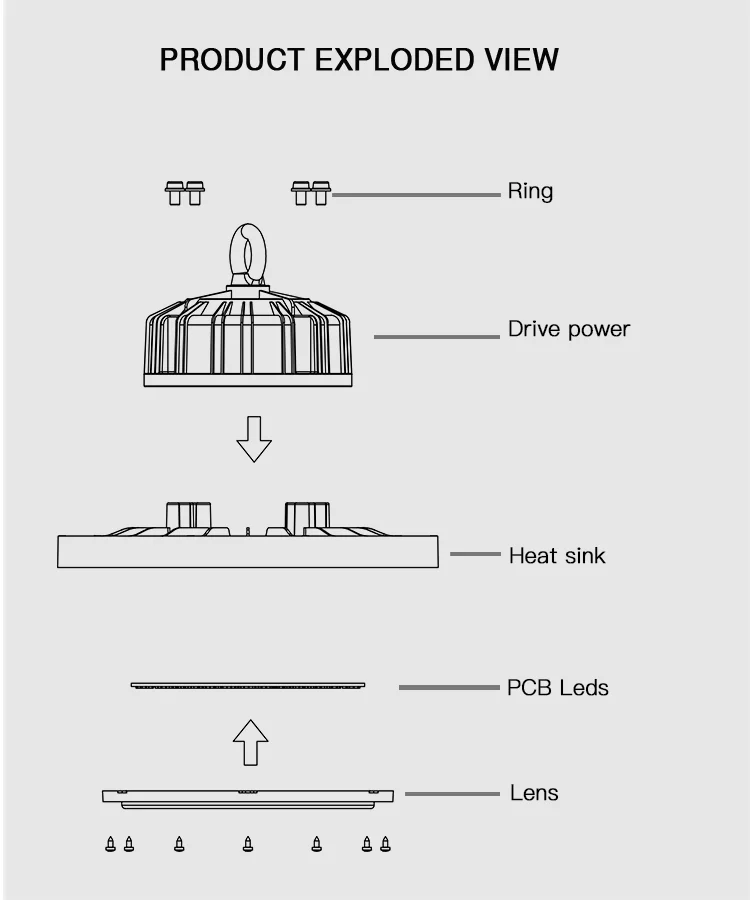 PRODUCT EXPLODED VIEW

Ring

Drive power

Heat sink

PCB Leds

Lens