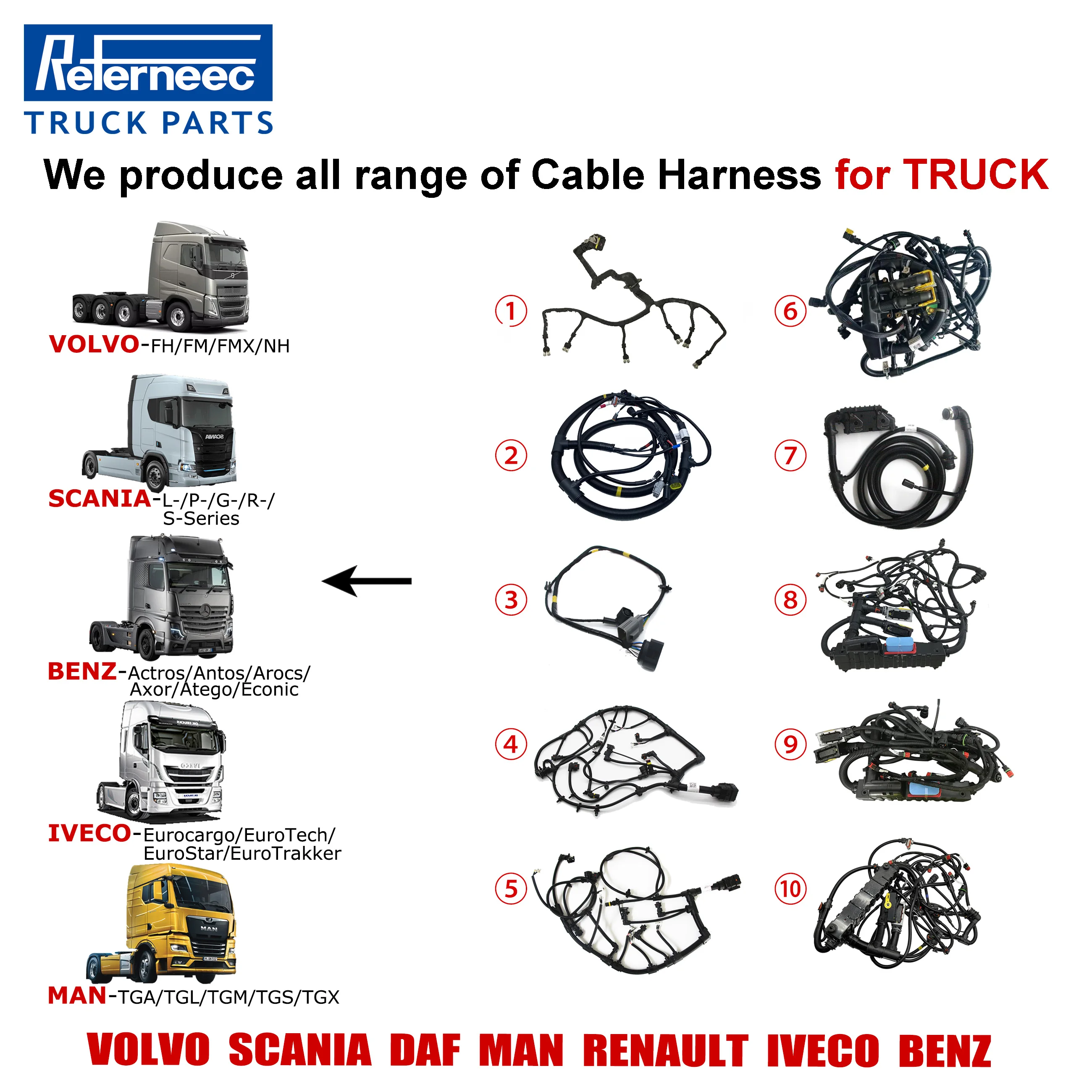 Referneec
TRUCK PARTS

We produce all range of Cable Harness for TRUCK

VOLVO-FH/FM/FMX/NH

SCANIA-L-/P-/G-/R-/S-Series

BENZ-Actros/Antos/Arocs/Axor/Atego/Econic

IVECO-Eurocargo/EuroTech/EuroStar/EuroTrakker

MAN-TGA/TGL/TGM/TGS/TGX

①
②
③
④
⑤
⑥
⑦
⑧
⑨
⑩

VOLVO SCANIA DAF MAN RENAULT IVECO BENZ