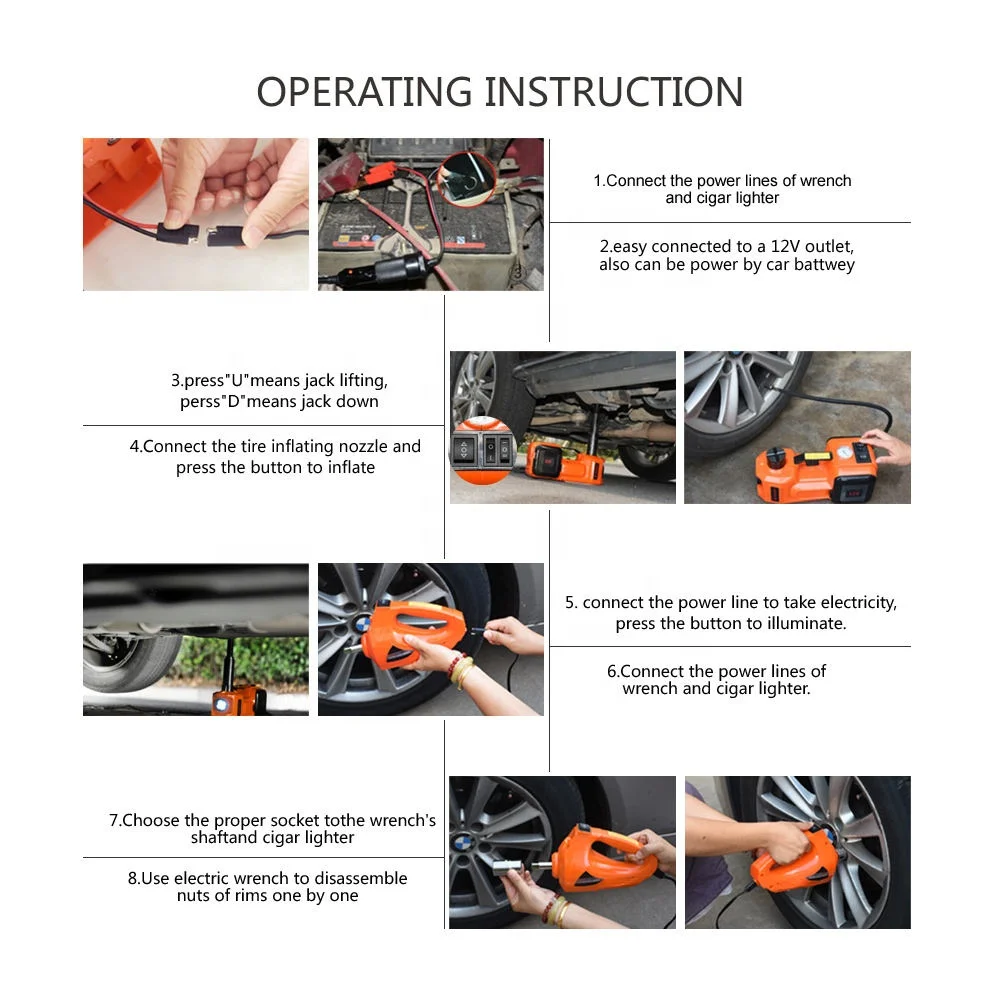 OPERATING INSTRUCTION

1.Connect the power lines of wrench and cigar lighter

2.easy connected to a 12V outlet, also can be power by car battwey

3.press"U"means jack lifting, perss"D"means jack down

4.Connect the tire inflating nozzle and press the button to inflate

5. connect the power line to take electricity, press the button to illuminate.

6.Connect the power lines of wrench and cigar lighter.

7.Choose the proper socket tothe wrench's shaftand cigar lighter

8.Use electric wrench to disassemble nuts of rims one by one