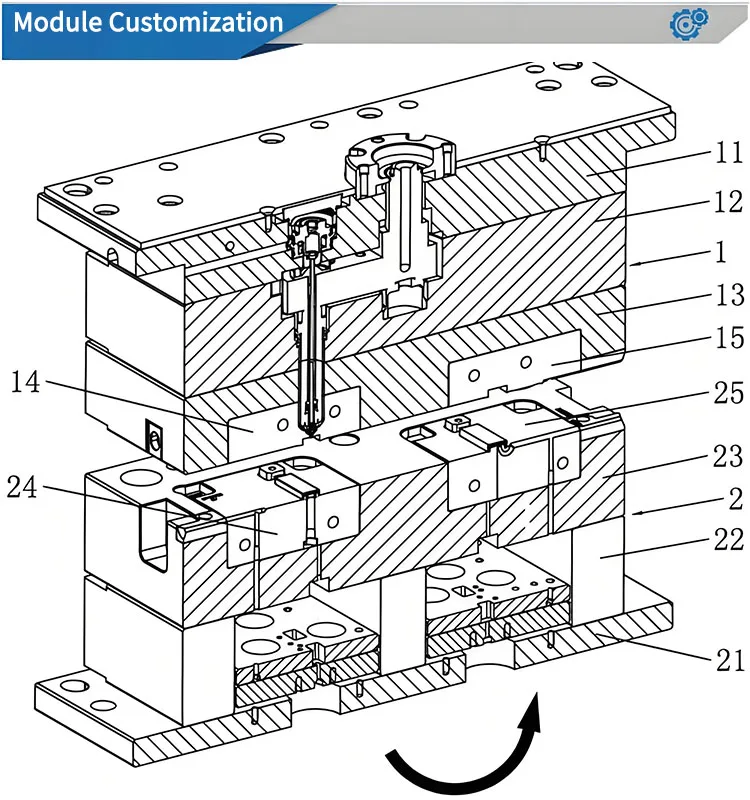 Module Customization

11
12
1
13
15
14
25
23
24
2
22
21