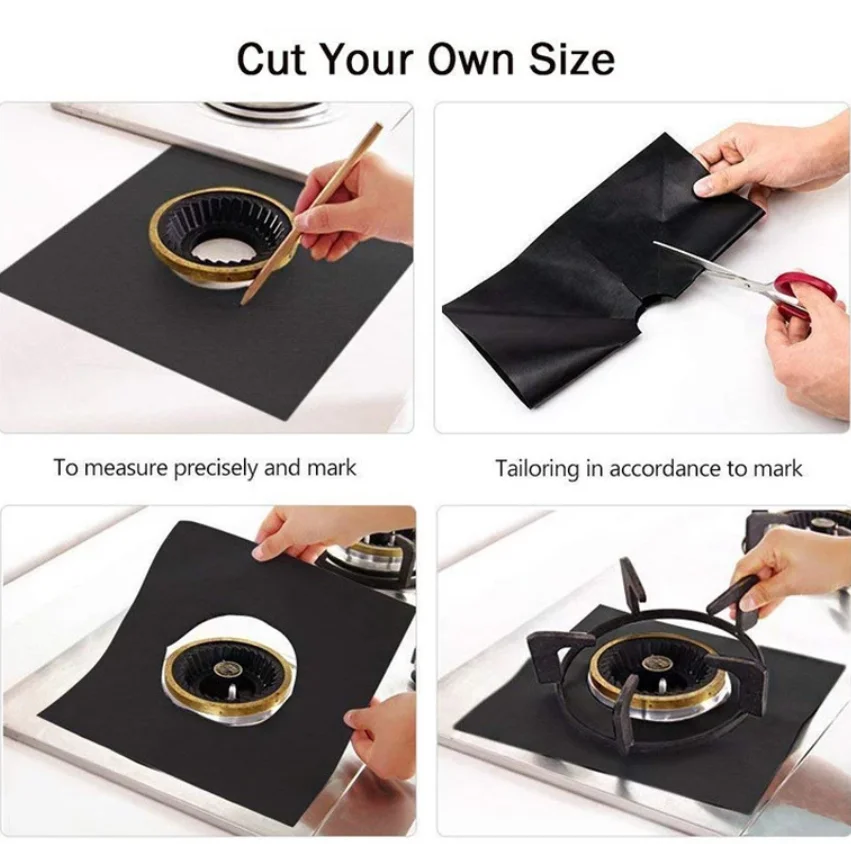 Cut Your Own Size

To measure precisely and mark

Tailoring in accordance to mark