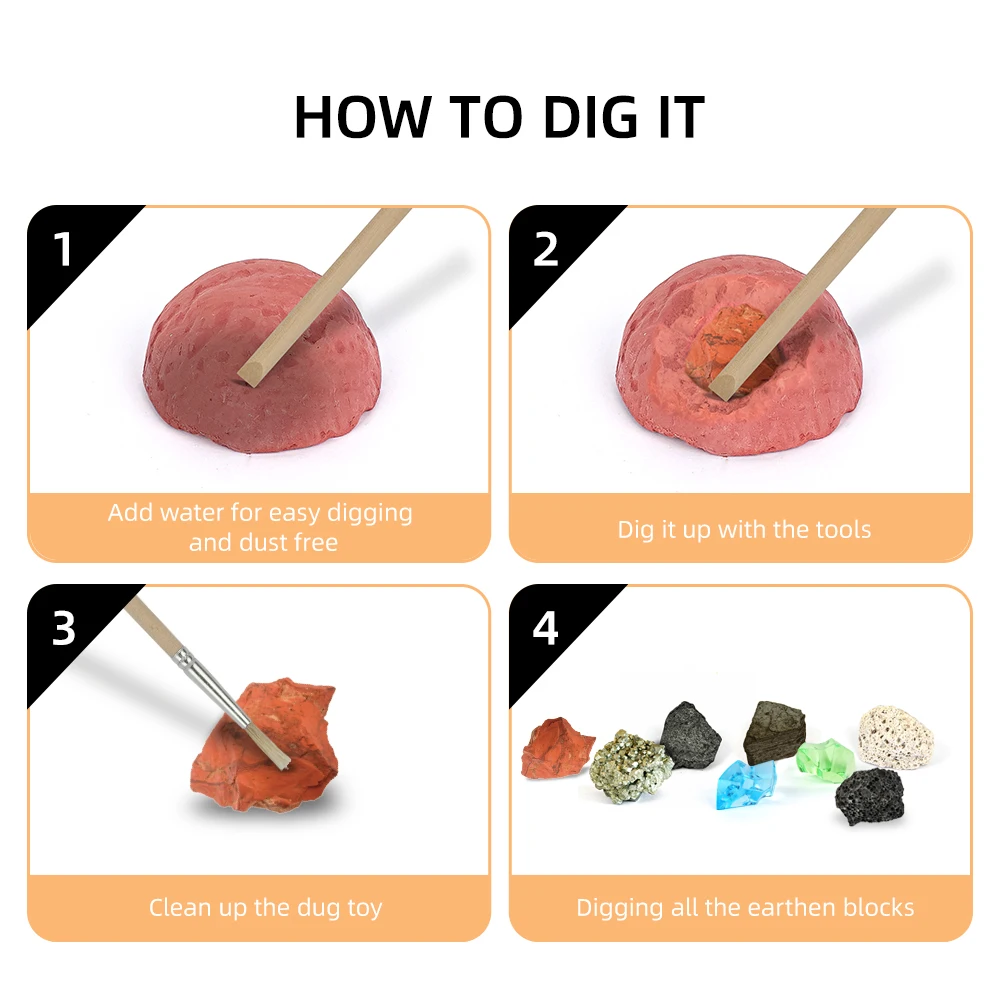 HOW TO DIG IT

1

Add water for easy digging and dust free

2

Dig it up with the tools

3

Clean up the dug toy

4

Digging all the earthen blocks