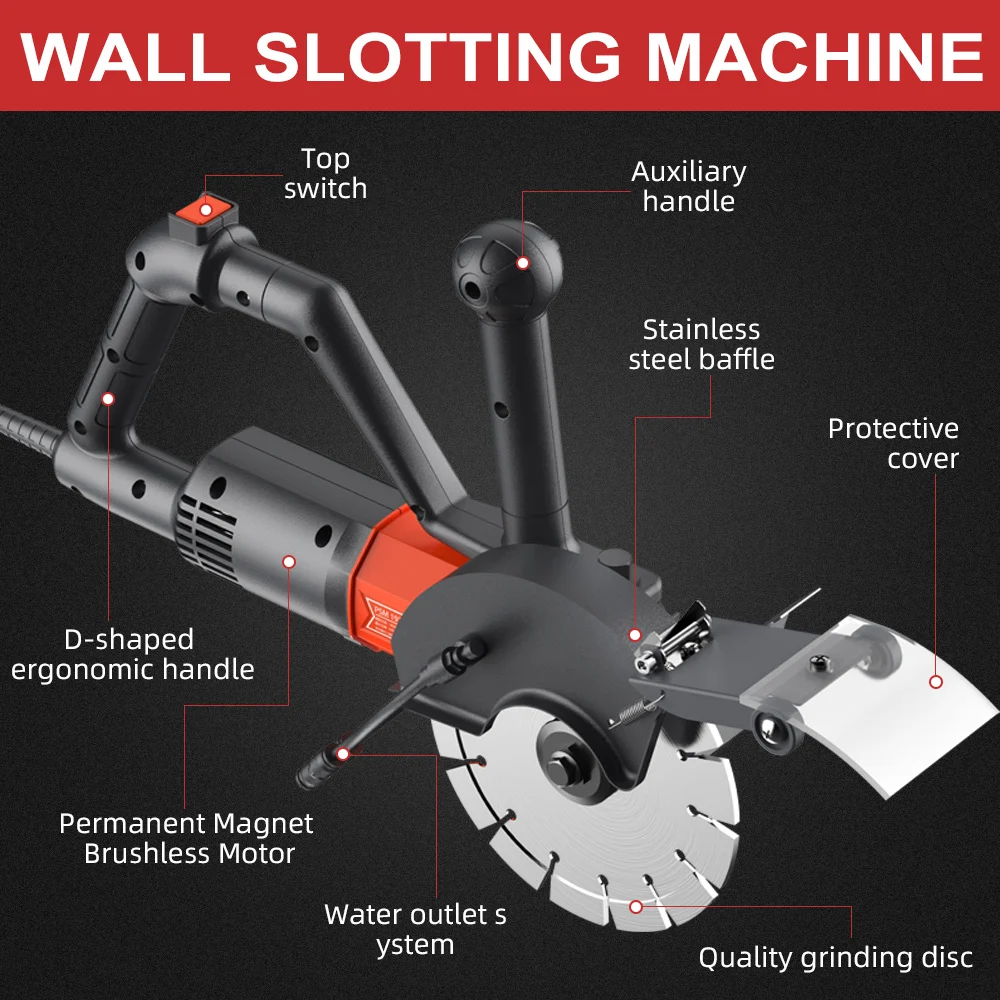 WALL SLOTTING MACHINE

Top switch

Auxiliary handle

Stainless steel baffle

Protective cover

D-shaped ergonomic handle

Permanent Magnet Brushless Motor

Water outlet s ystem

Quality grinding disc