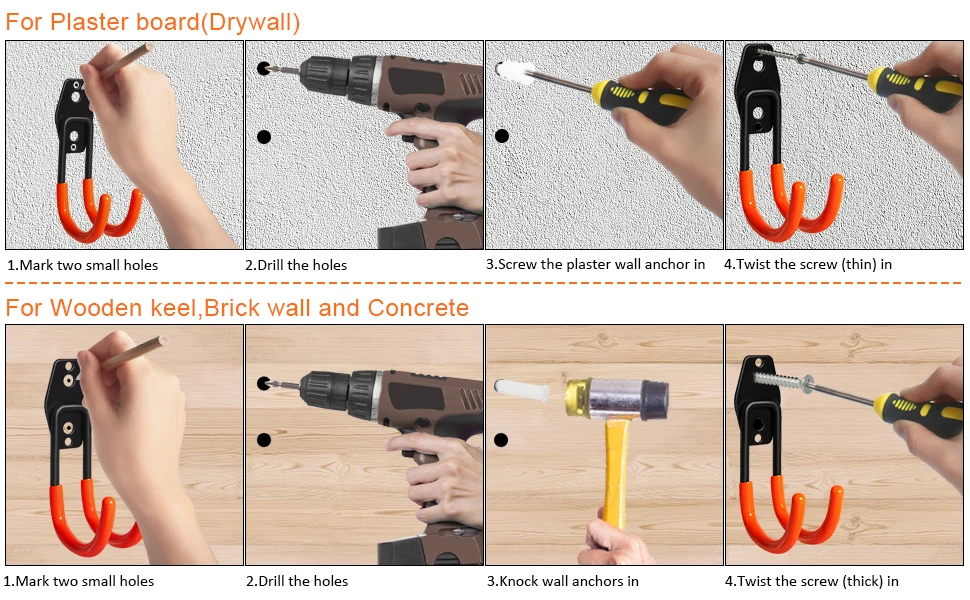 For Plaster board(Drywall)

1.Mark two small holes

2.Drill the holes

3.Screw the plaster wall anchor in

4.Twist the screw (thin) in

For Wooden keel,Brick wall and Concrete

1.Mark two small holes

2.Drill the holes

3.Knock wall anchors in

4.Twist the screw (thick) in