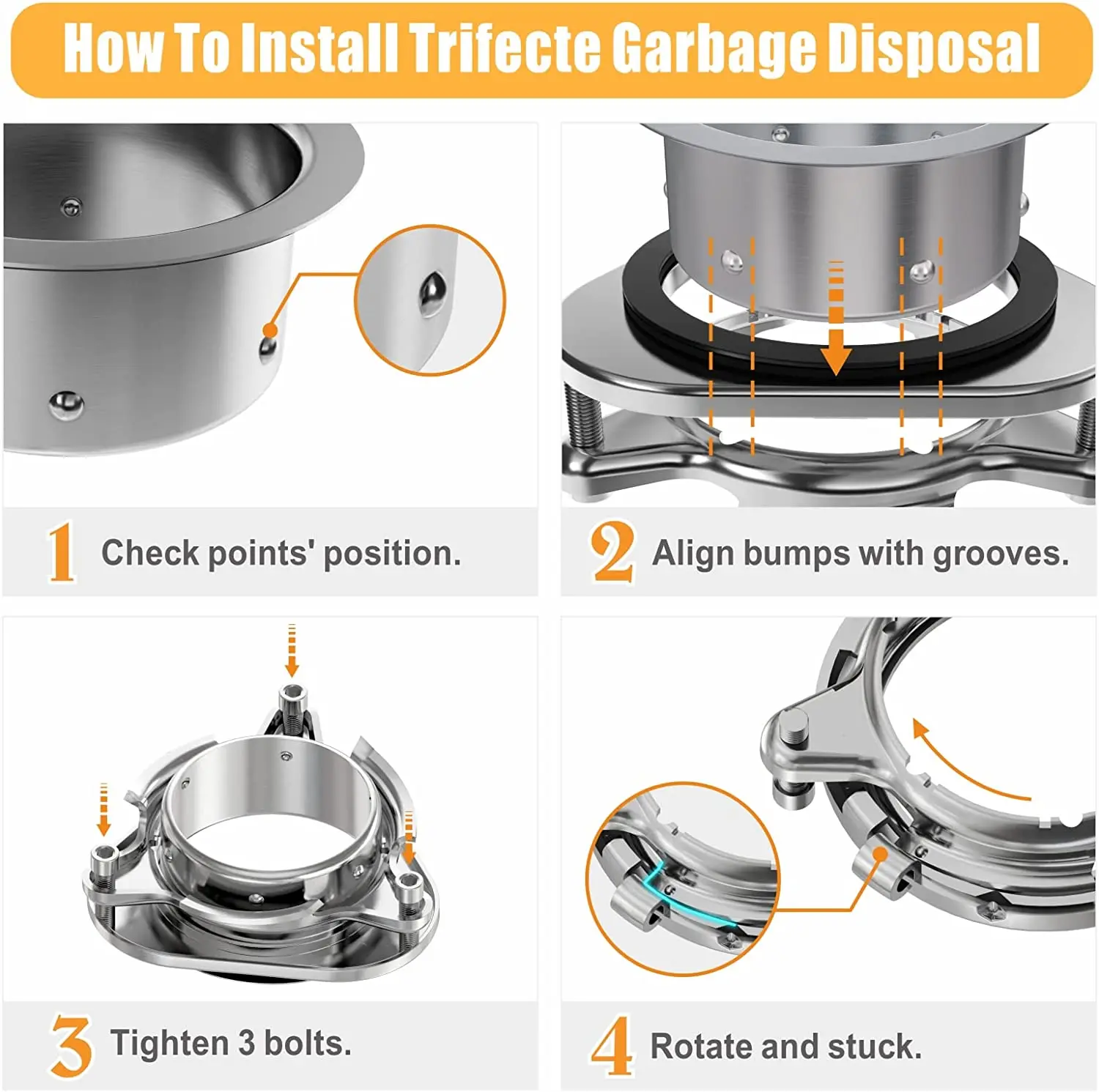 How To Install Trifecte Garbage Disposal

1 Check points' position.

2 Align bumps with grooves.

3 Tighten 3 bolts.

4 Rotate and stuck.