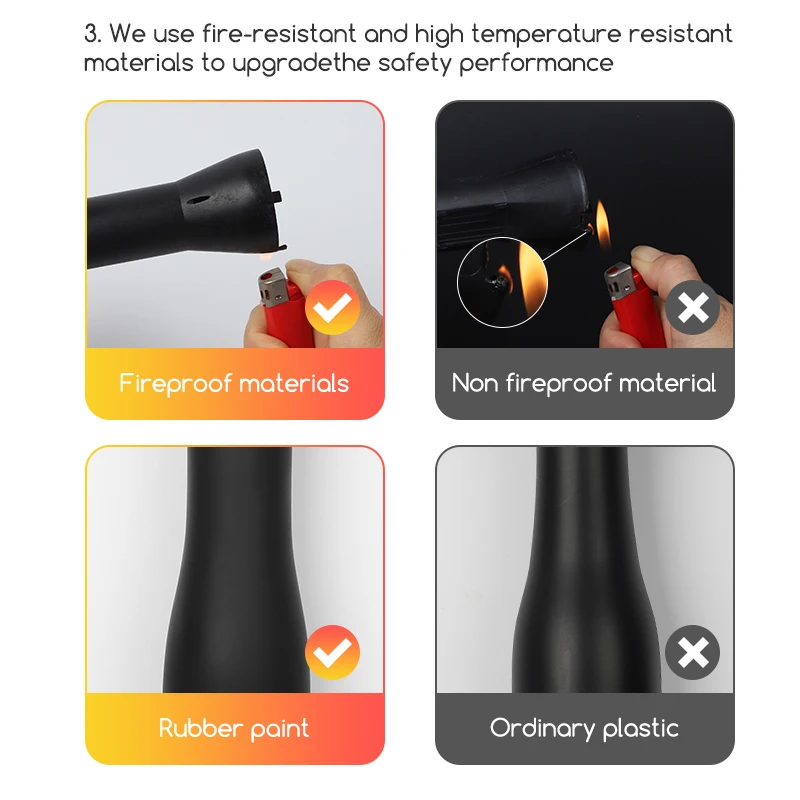 3. We use fire-resistant and high temperature resistant materials to upgradethe safety performance

Fireproof materials

Non fireproof material

Rubber paint

Ordinary plastic