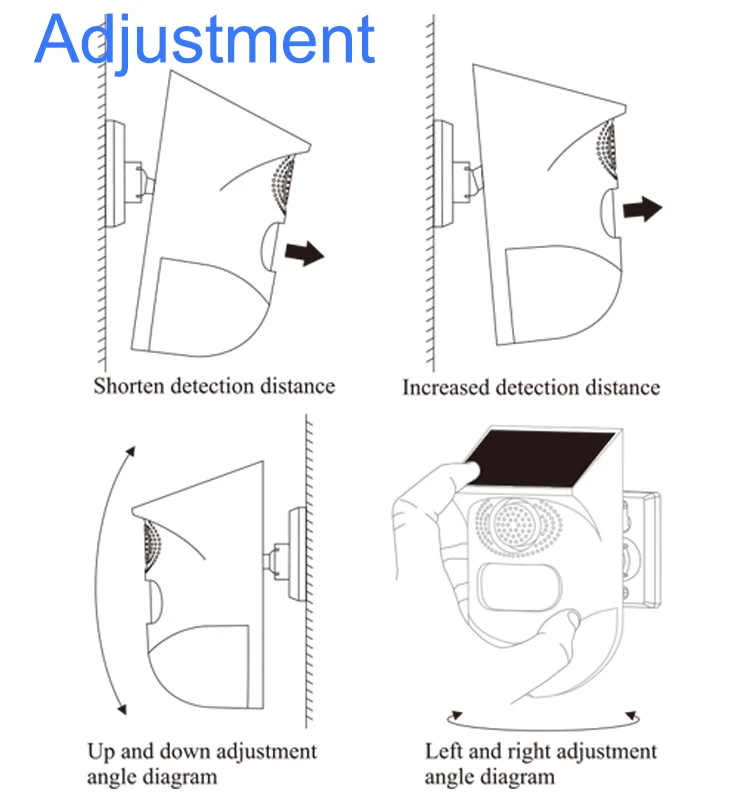 Adjustment

Shorten detection distance

Increased detection distance

Up and down adjustment angle diagram

Left and right adjustment angle diagram