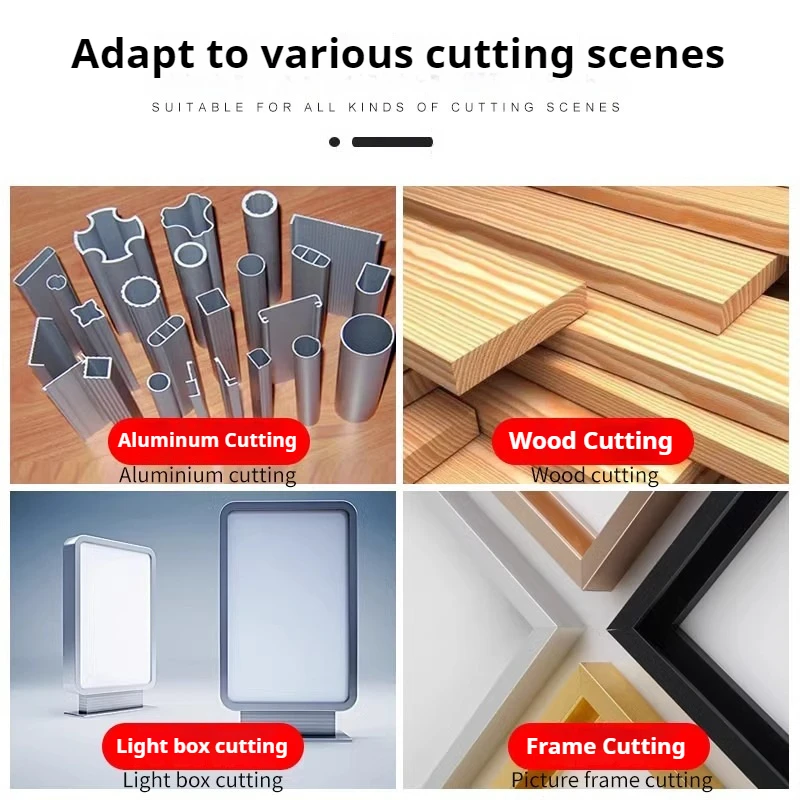 Adapt to various cutting scenes

SUITABLE FOR ALL KINDS OF CUTTING SCENES

Aluminum Cutting
Aluminium cutting

Wood Cutting
Wood cutting

Light box cutting
Light box cutting

Frame Cutting
Picture frame cutting