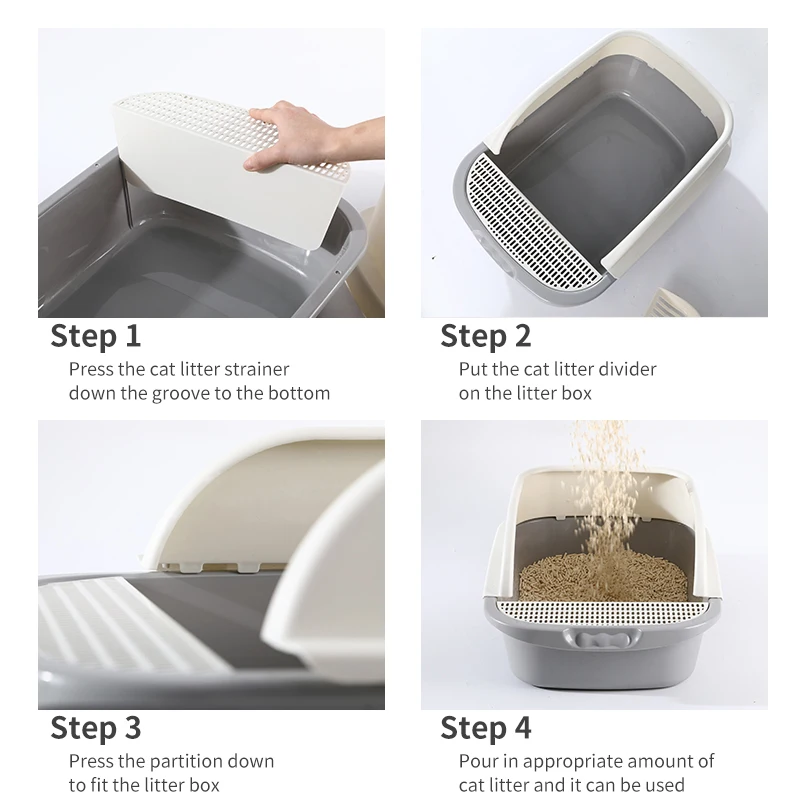 Step 1
Press the cat litter strainer down the groove to the bottom

Step 2
Put the cat litter divider on the litter box

Step 3
Press the partition down to fit the litter box

Step 4
Pour in appropriate amount of cat litter and it can be used