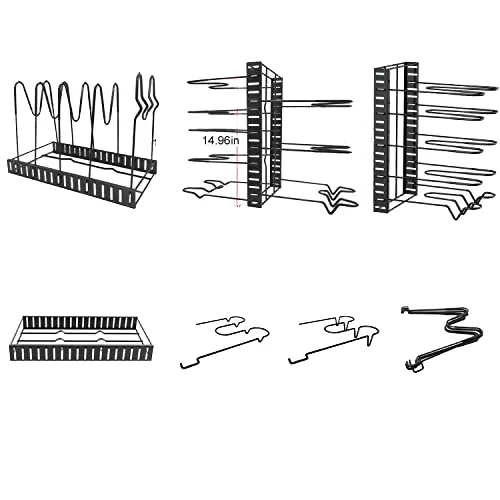 14.96in