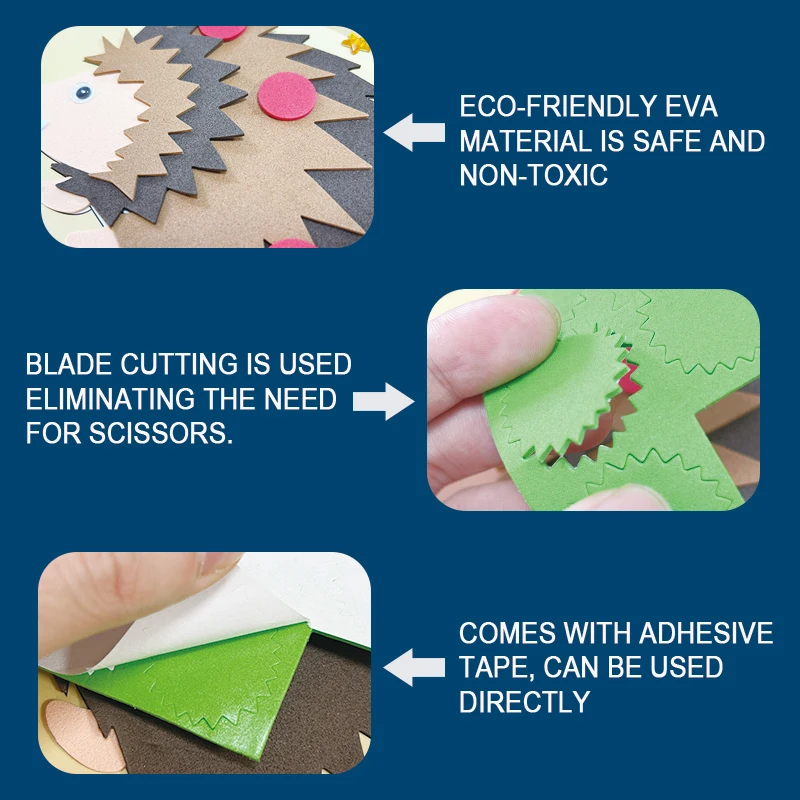 ECO-FRIENDLY EVA MATERIAL IS SAFE AND NON-TOXIC

BLADE CUTTING IS USED ELIMINATING THE NEED FOR SCISSORS.

COMES WITH ADHESIVE TAPE, CAN BE USED DIRECTLY