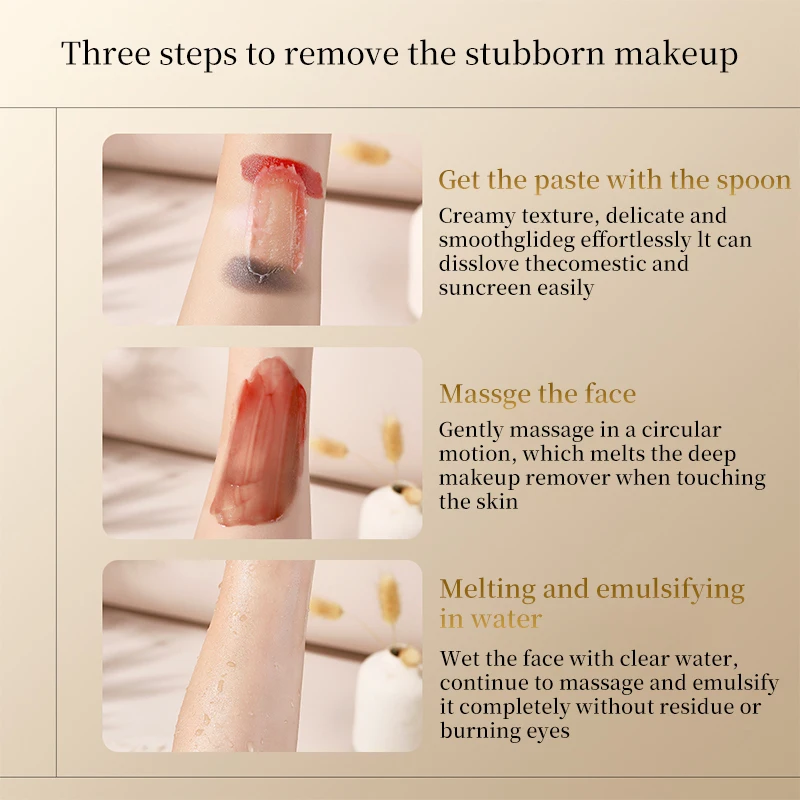 Three steps to remove the stubborn makeup

Get the paste with the spoon

Creamy texture, delicate and smoothglideg effortlessly lt can disslove thecomestic and suncreen easily

Massge the face

Gently massage in a circular motion, which melts the deep makeup remover when touching the skin

Melting and emulsifying in water

Wet the face with clear water, continue to massage and emulsify it completely without residue or burning eyes