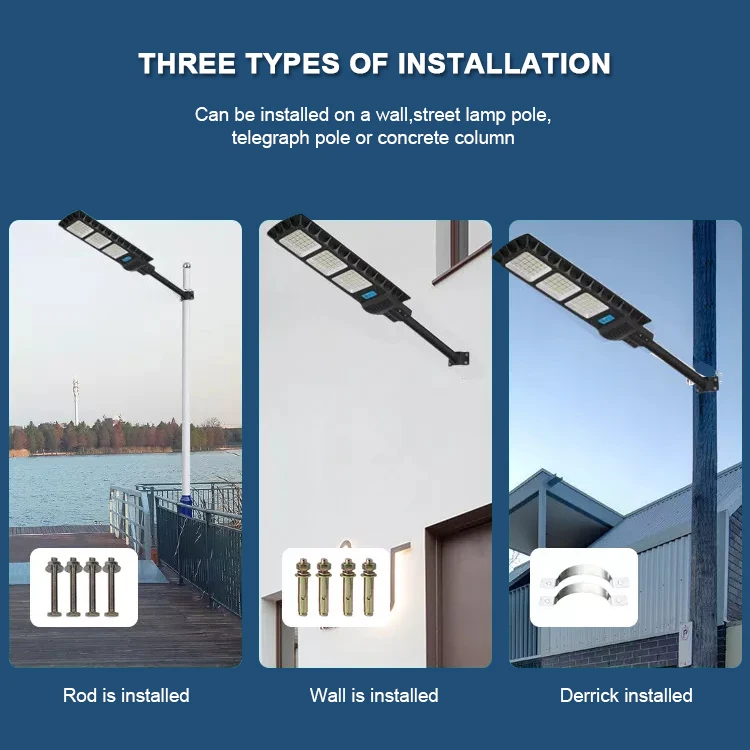 THREE TYPES OF INSTALLATION

Can be installed on a wall,street lamp pole, telegraph pole or concrete column

Rod is installed

Wall is installed

Derrick installed