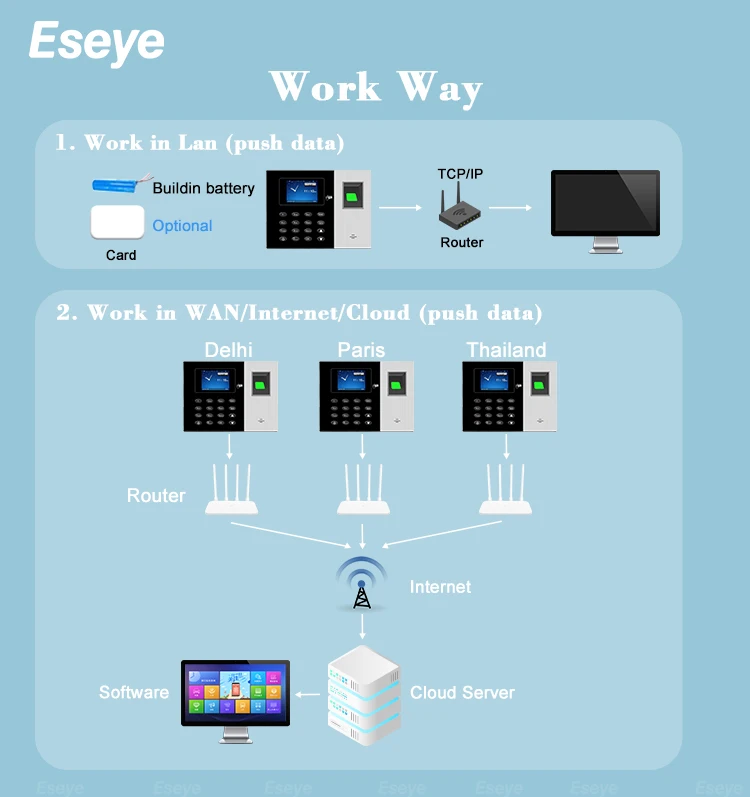 Eseye

Work Way

1. Work in Lan (push data)

Buildin battery

Optional

Card

TCP/IP

Router

2. Work in WAN/Internet/Cloud (push data)

Delhi

Paris

Thailand

Router

Internet

Software

Cloud Server

Eseye Eseye Eseye Eseye Eseye Eseye Eseye