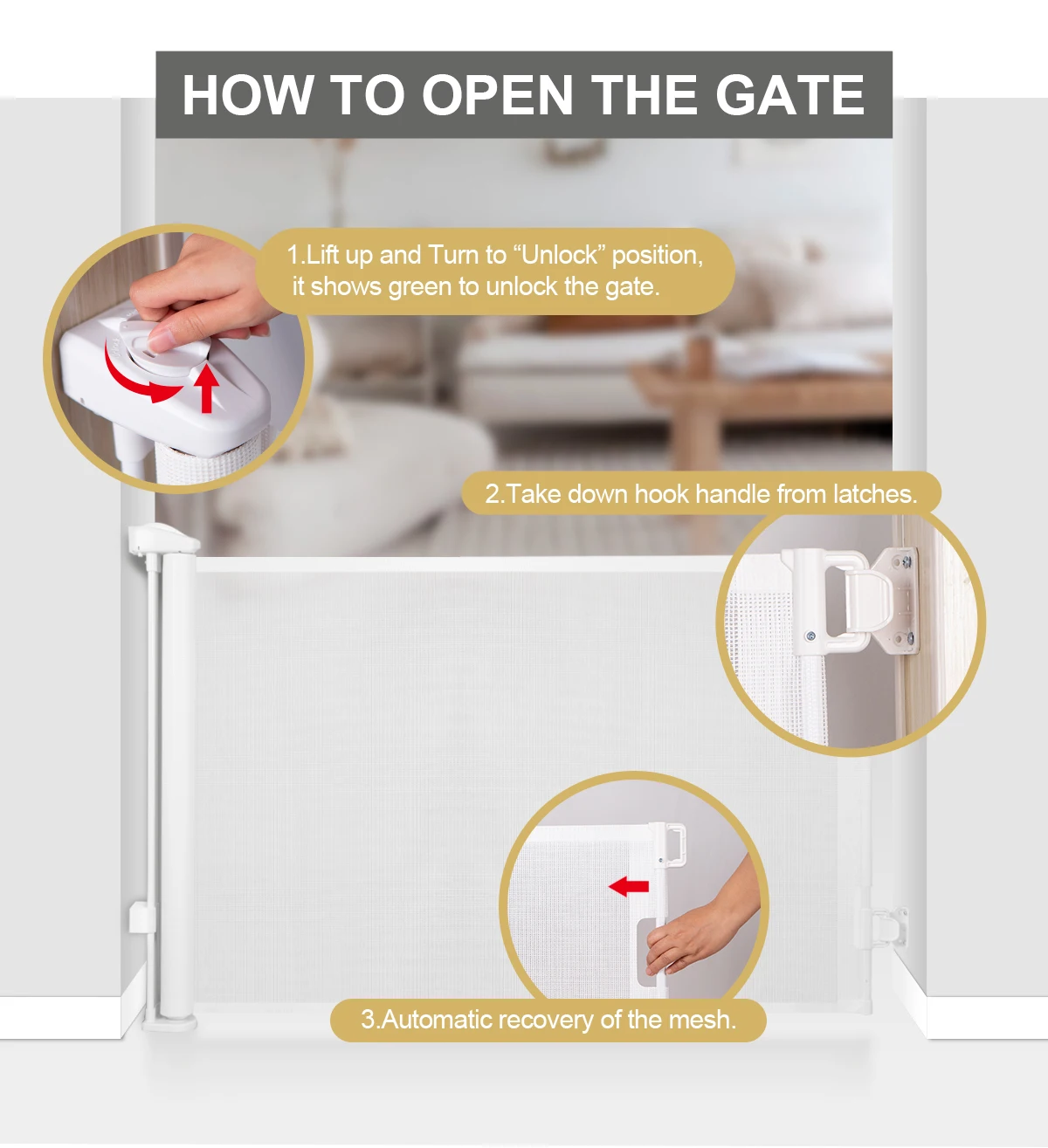 HOW TO OPEN THE GATE

1.Lift up and Turn to “Unlock” position, it shows green to unlock the gate.

2.Take down hook handle from latches.

3.Automatic recovery of the mesh.