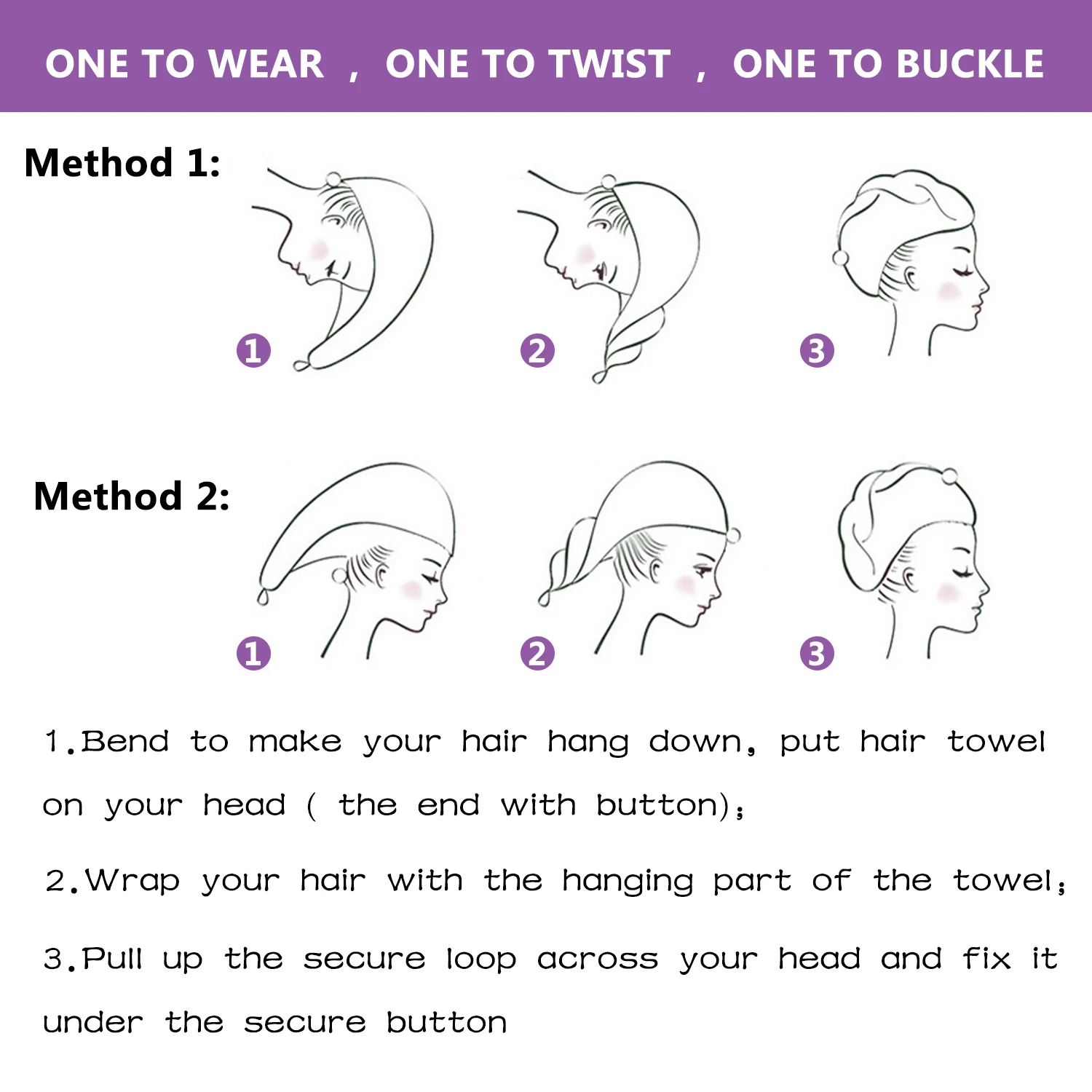 ONE TO WEAR , ONE TO TWIST , ONE TO BUCKLE

Method 1:

1 2 3

Method 2:

1 2 3

1.Bend to make your hair hang down, put hair towel on your head ( the end with button);

2.Wrap your hair with the hanging part of the towel;

3.Pull up the secure loop across your head and fix it under the secure button