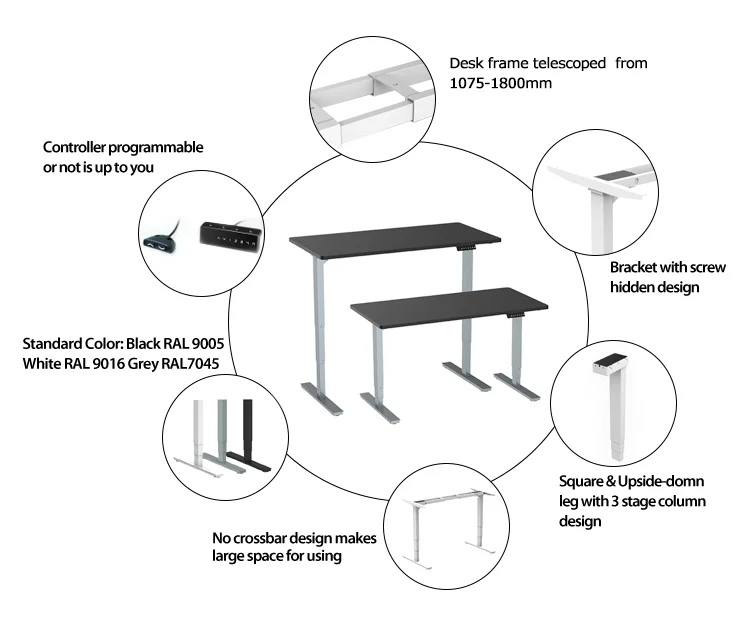 Desk frame telescoped from 1075-1800mm

Controller programmable or not is up to you

Bracket with screw hidden design

Standard Color: Black RAL 9005 White RAL 9016 Grey RAL7045

Square & Upside-domn leg with 3 stage column design

No crossbar design makes large space for using