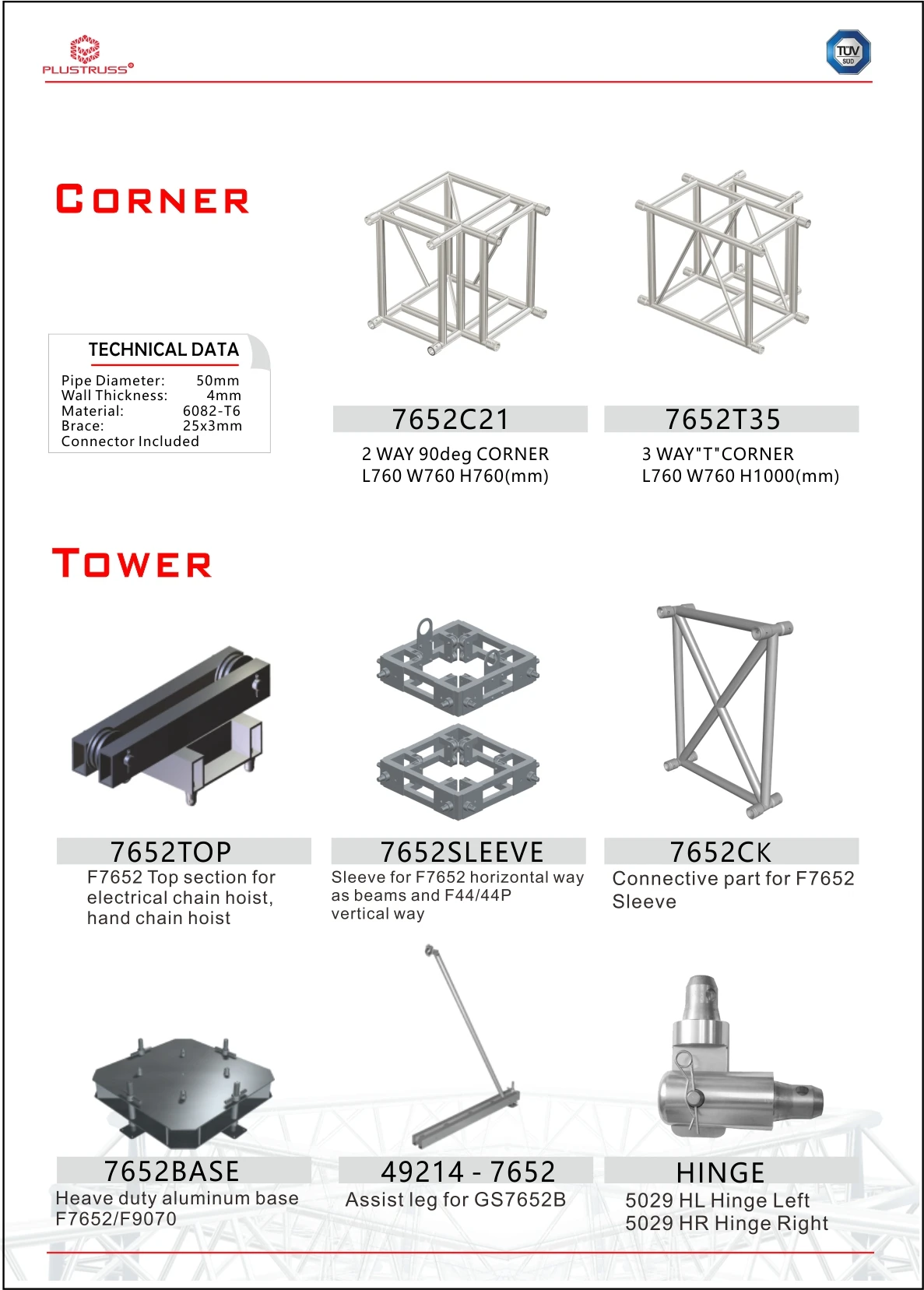 PLUSTRUSS®

TÜV SÜD

CORNER

TECHNICAL DATA

Pipe Diameter: 50mm
Wall Thickness: 4mm
Material: 6082-T6
Brace: 25x3mm
Connector Included

7652C21

2 WAY 90deg CORNER
L760 W760 H760(mm)

7652T35

3 WAY"T"CORNER
L760 W760 H1000(mm)

TOWER

7652TOP

F7652 Top section for electrical chain hoist, hand chain hoist

7652SLEEVE

Sleeve for F7652 horizontal way as beams and F44/44P vertical way

7652CK

Connective part for F7652 Sleeve

7652BASE

Heave duty aluminum base F7652/F9070

49214 - 7652

Assist leg for GS7652B

HINGE

5029 HL Hinge Left
5029 HR Hinge Right