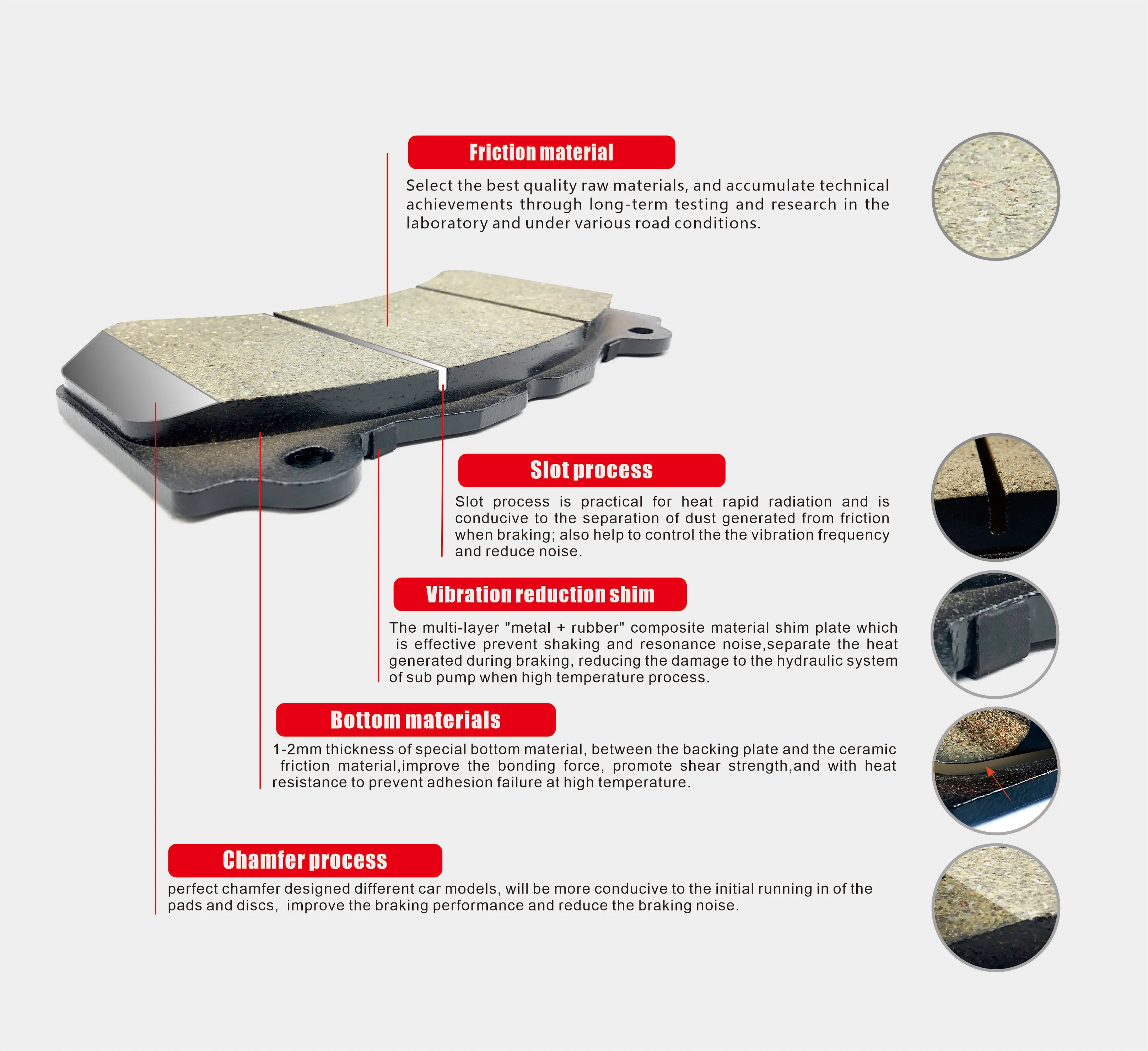 Friction material

Select the best quality raw materials, and accumulate technical achievements through long-term testing and research in the laboratory and under various road conditions.

Slot process

Slot process is practical for heat rapid radiation and is conducive to the separation of dust generated from friction when braking; also help to control the the vibration frequency and reduce noise.

Vibration reduction shim

The multi-layer "metal + rubber" composite material shim plate which is effective prevent shaking and resonance noise,separate the heat generated during braking, reducing the damage to the hydraulic system of sub pump when high temperature process.

Bottom materials

1-2mm thickness of special bottom material, between the backing plate and the ceramic friction material,improve the bonding force, promote shear strength,and with heat resistance to prevent adhesion failure at high temperature.

Chamfer process

perfect chamfer designed different car models, will be more conducive to the initial running in of the pads and discs, improve the braking performance and reduce the braking noise.