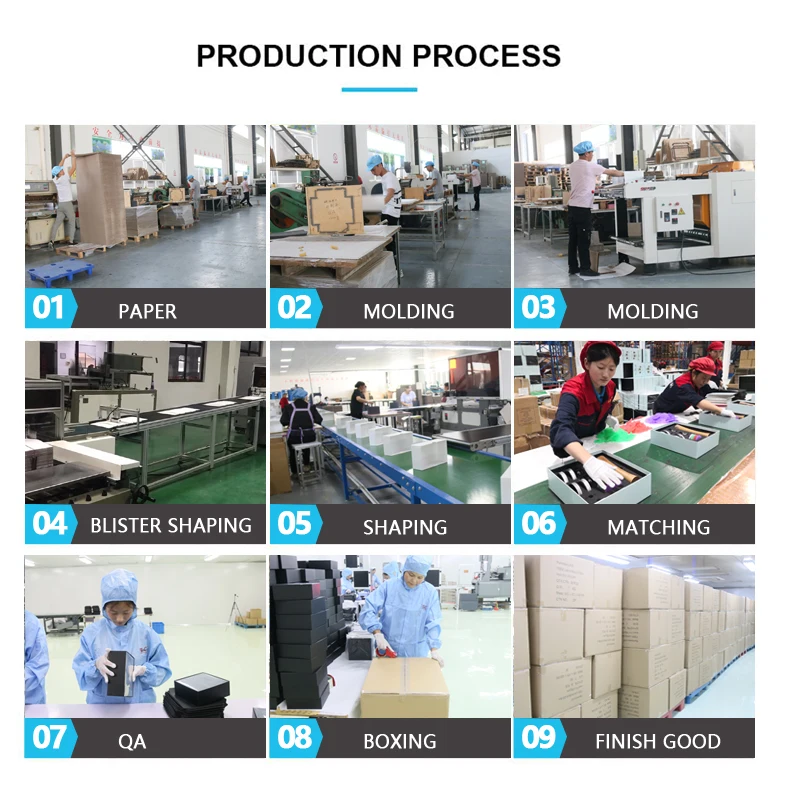 PRODUCTION PROCESS

01 PAPER

02 MOLDING

03 MOLDING

04 BLISTER SHAPING

05 SHAPING

06 MATCHING

07 QA

08 BOXING

09 FINISH GOOD