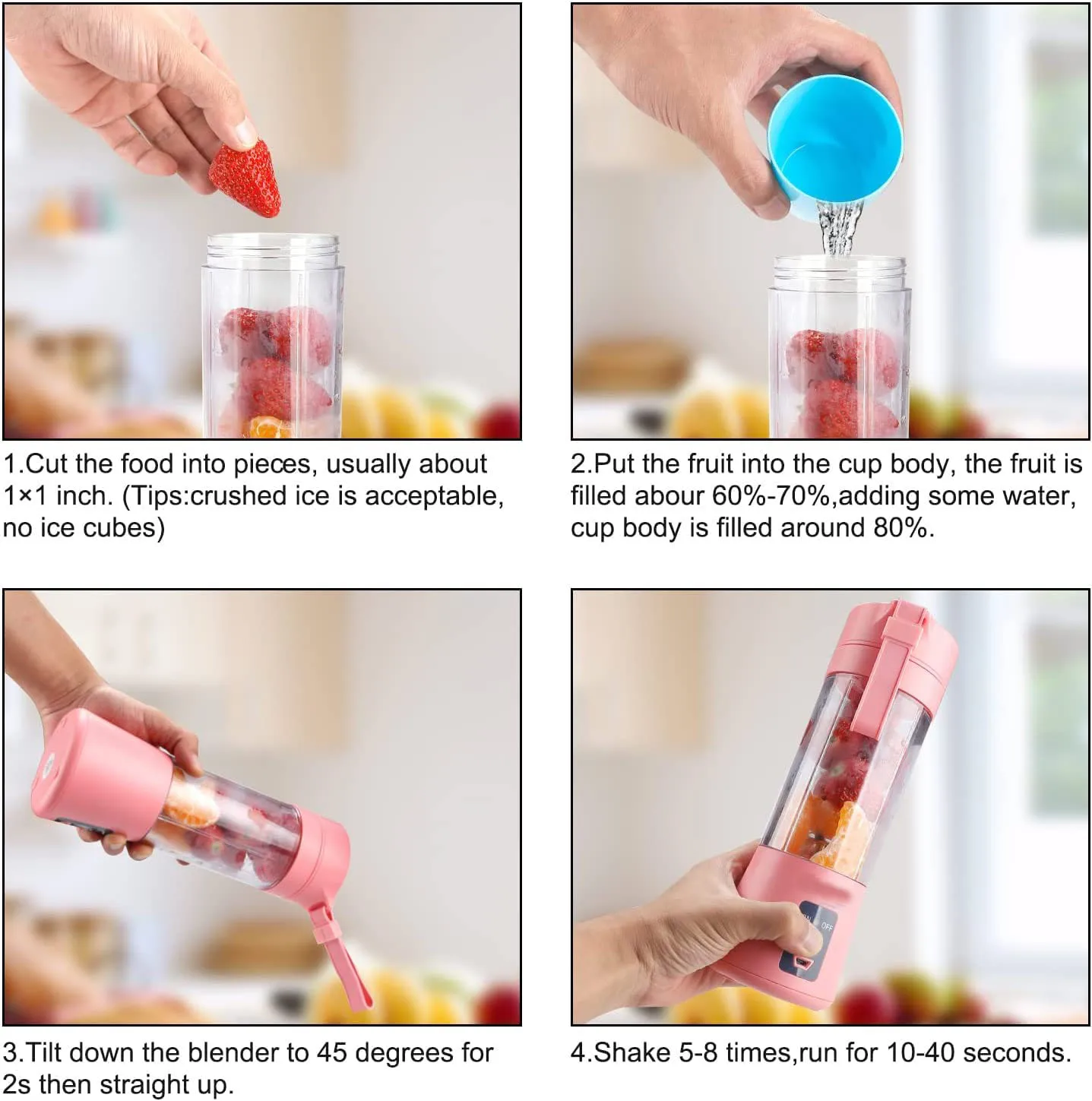 1.Cut the food into pieces, usually about 1×1 inch. (Tips:crushed ice is acceptable, no ice cubes)

2.Put the fruit into the cup body, the fruit is filled abour 60%-70%,adding some water, cup body is filled around 80%.

3.Tilt down the blender to 45 degrees for 2s then straight up.

OFF

4.Shake 5-8 times,run for 10-40 seconds.