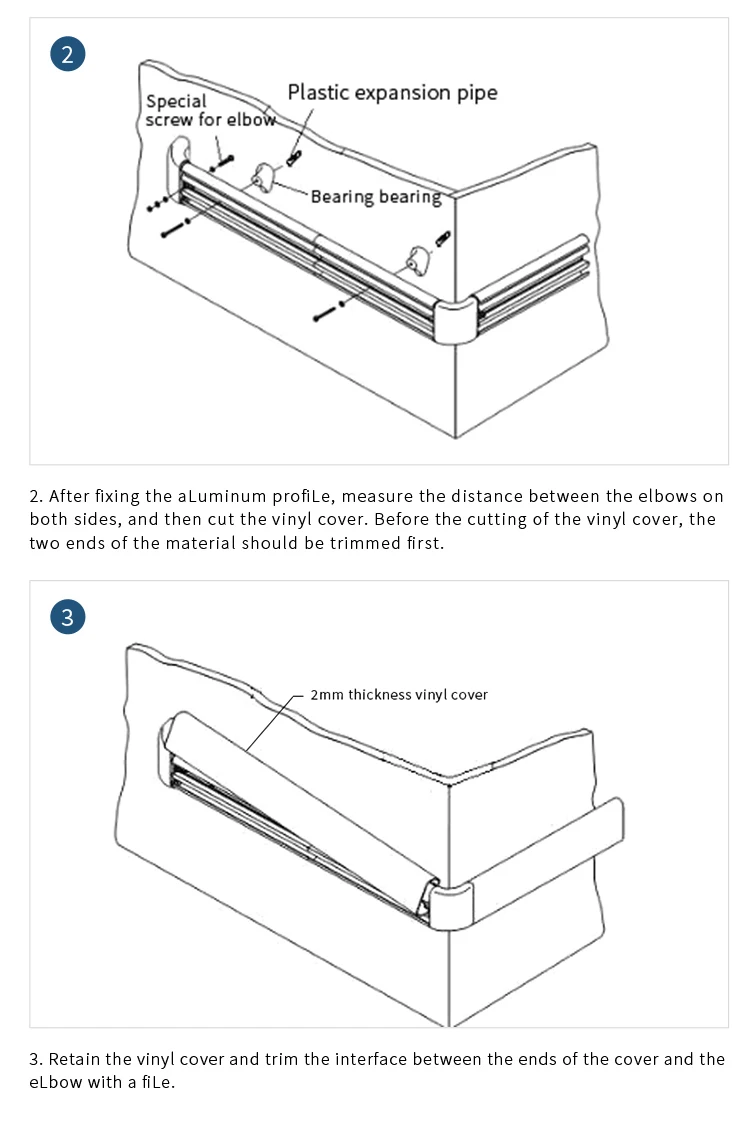 2

Special screw for elbow

Plastic expansion pipe

Bearing bearing

2. After fixing the aLuminum profiLe, measure the distance between the elbows on both sides, and then cut the vinyl cover. Before the cutting of the vinyl cover, the two ends of the material should be trimmed first.

3

2mm thickness vinyl cover

3. Retain the vinyl cover and trim the interface between the ends of the cover and the eLbow with a fiLe.