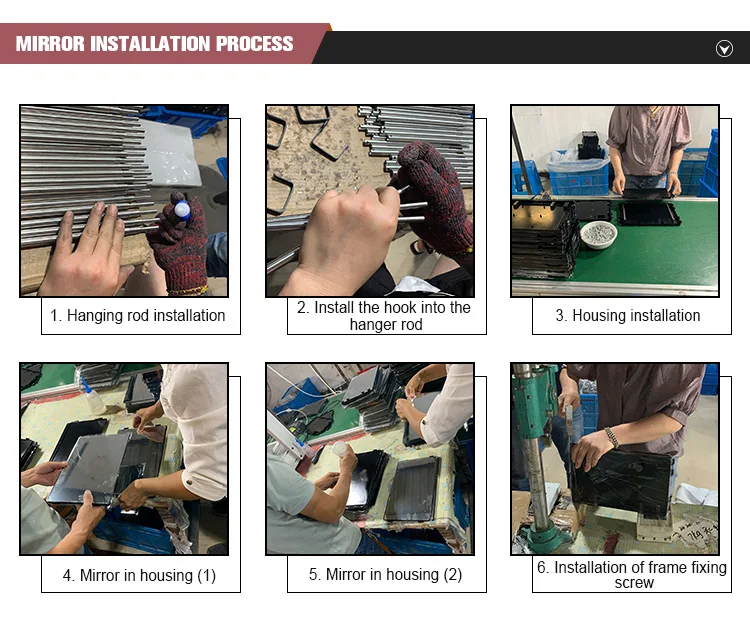 MIRROR INSTALLATION PROCESS

1. Hanging rod installation

2. Install the hook into the hanger rod

3. Housing installation

4. Mirror in housing (1)

5. Mirror in housing (2)

6. Installation of frame fixing screw