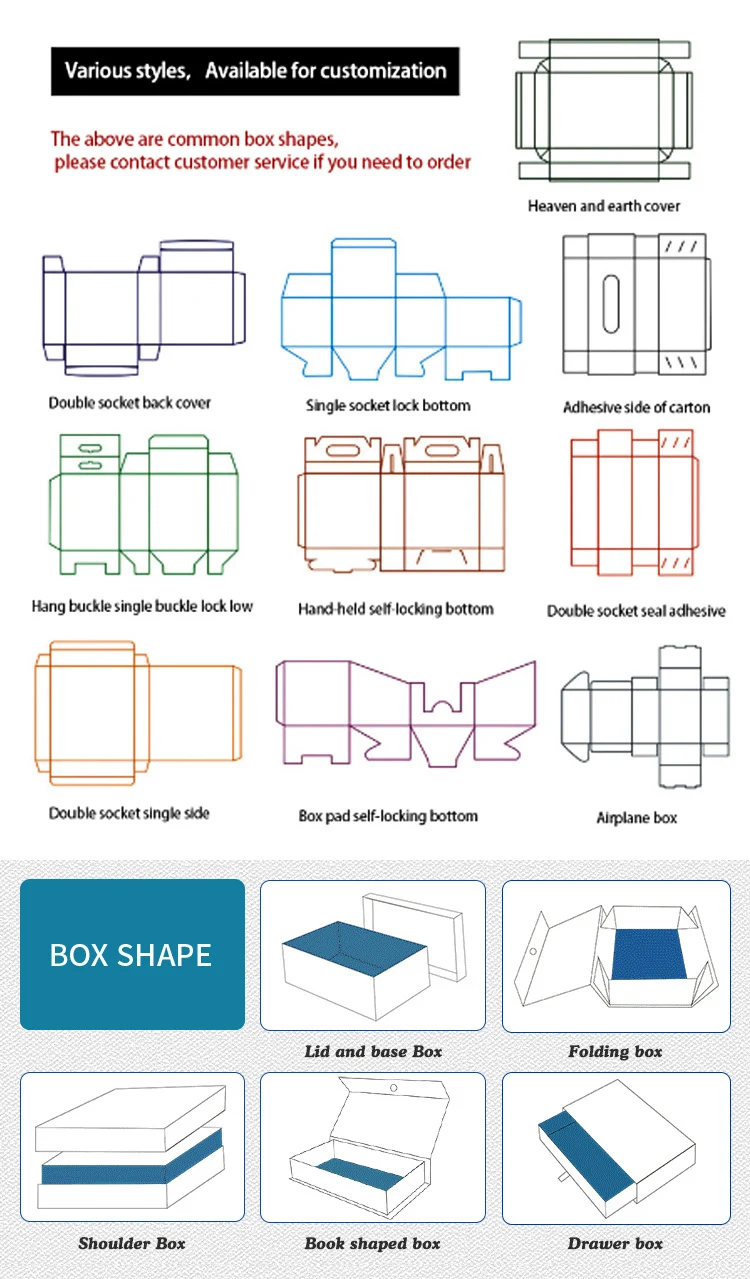 Various styles, Available for customization

The above are common box shapes, please contact customer service if you need to order

Heaven and earth cover

Double socket back cover

Single socket lock bottom

Adhesive side of carton

Hang buckle single buckle lock low

Hand-held self-locking bottom

Double socket seal adhesive

Double socket single side

Box pad self-locking bottom

Airplane box

BOX SHAPE

Lid and base Box

Folding box

Shoulder Box

Book shaped box

Drawer box