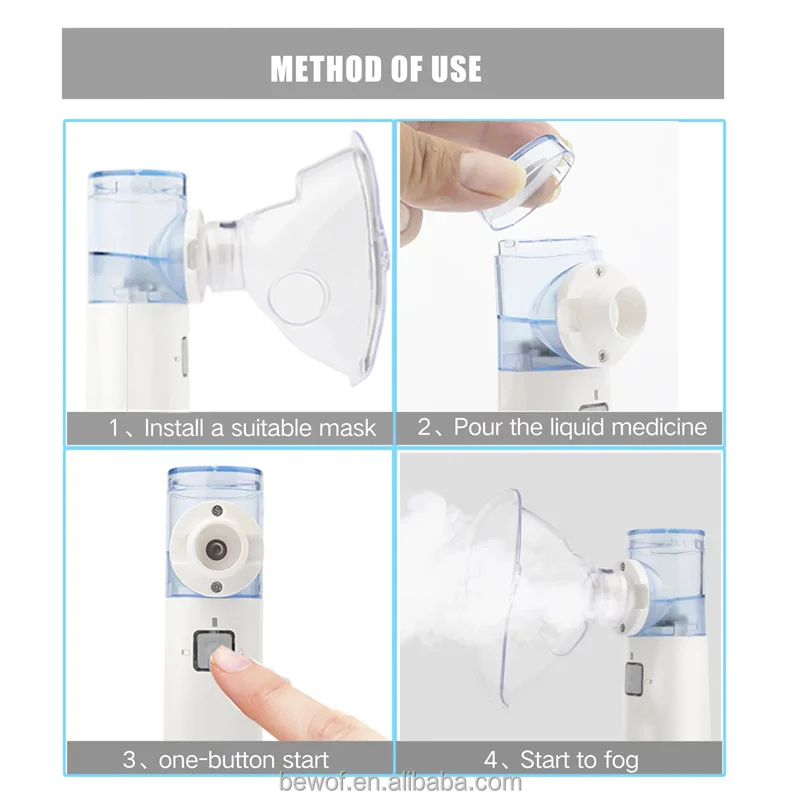 METHOD OF USE

1、Install a suitable mask

2、Pour the liquid medicine

3、one-button start

4、Start to fog

bewof.en.alibaba.com