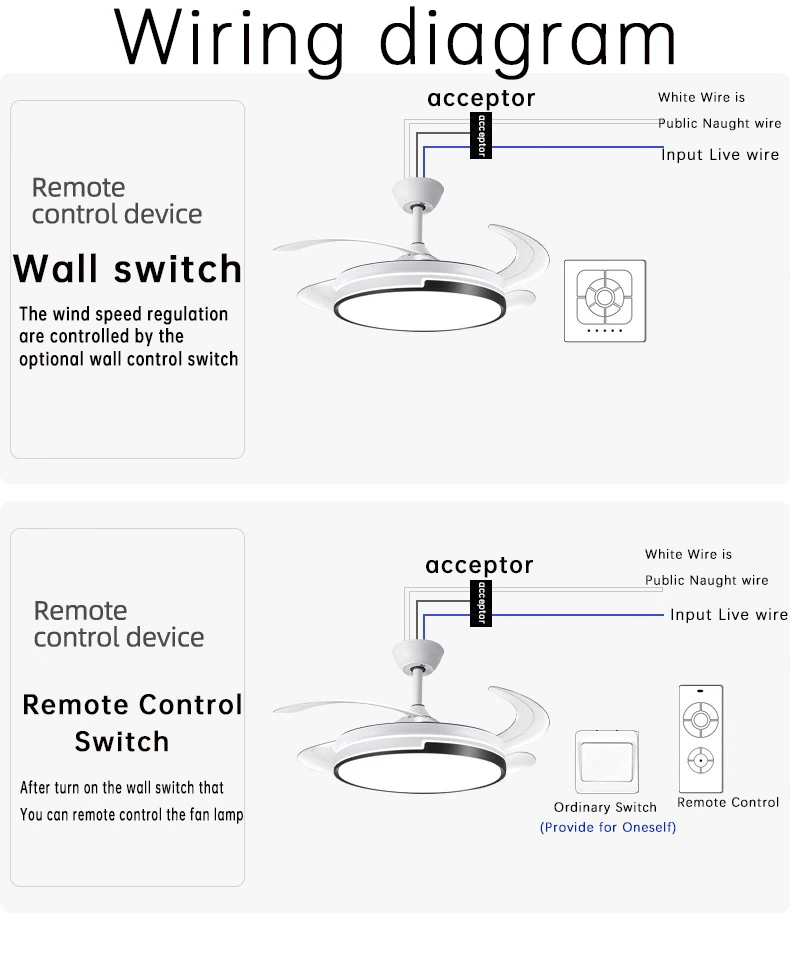 Wiring diagram

Remote control device

Wall switch

The wind speed regulation are controlled by the optional wall control switch

acceptor

acceptor

White Wire is Public Naught wire

Input Live wire

Remote control device

Remote Control Switch

After turn on the wall switch that You can remote control the fan lamp

acceptor

acceptor

White Wire is Public Naught wire

Input Live wire

Ordinary Switch
(Provide for Oneself)

Remote Control