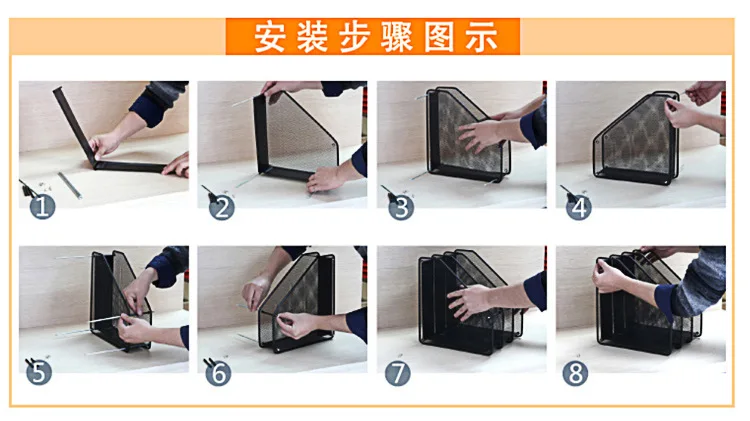 安装步骤图示

1

2

3

4

5

6

7

8