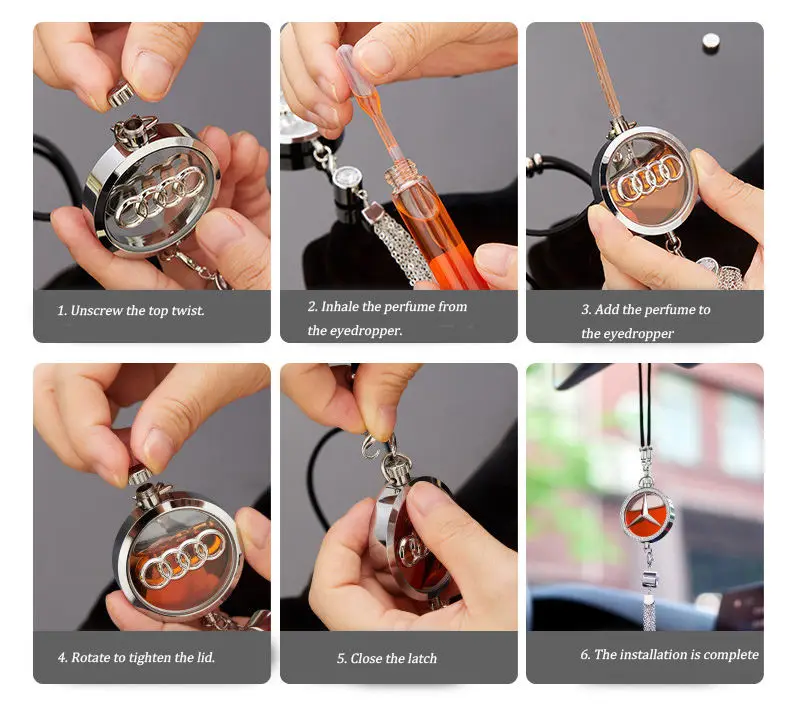 1. Unscrew the top twist.

2. Inhale the perfume from the eyedropper.

3. Add the perfume to the eyedropper

4. Rotate to tighten the lid.

5. Close the latch

6. The installation is complete