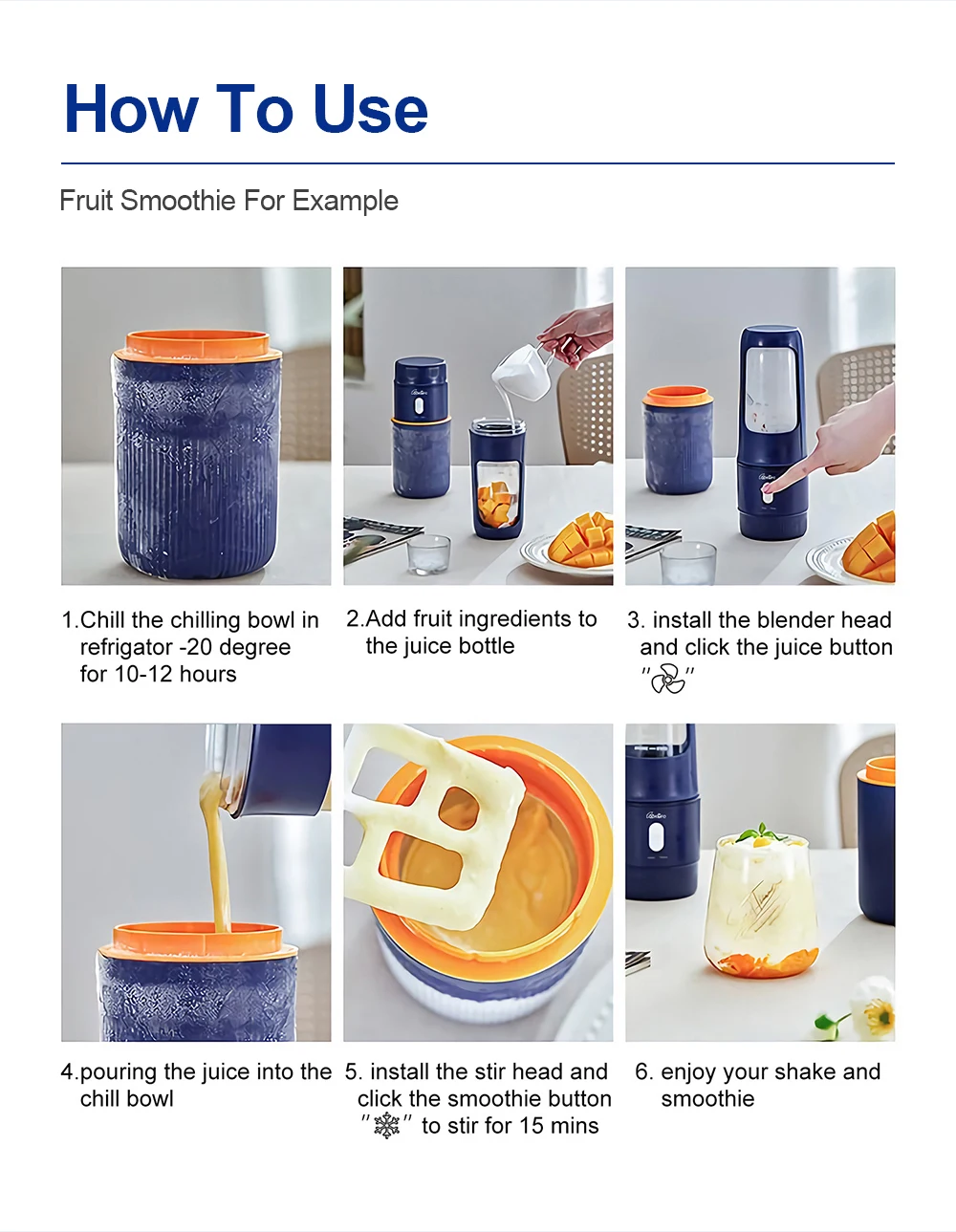 How To Use

Fruit Smoothie For Example

1.Chill the chilling bowl in refrigator -20 degree for 10-12 hours

2.Add fruit ingredients to the juice bottle

3. install the blender head and click the juice button " "

4.pouring the juice into the chill bowl

5. install the stir head and click the smoothie button " " to stir for 15 mins

6. enjoy your shake and smoothie