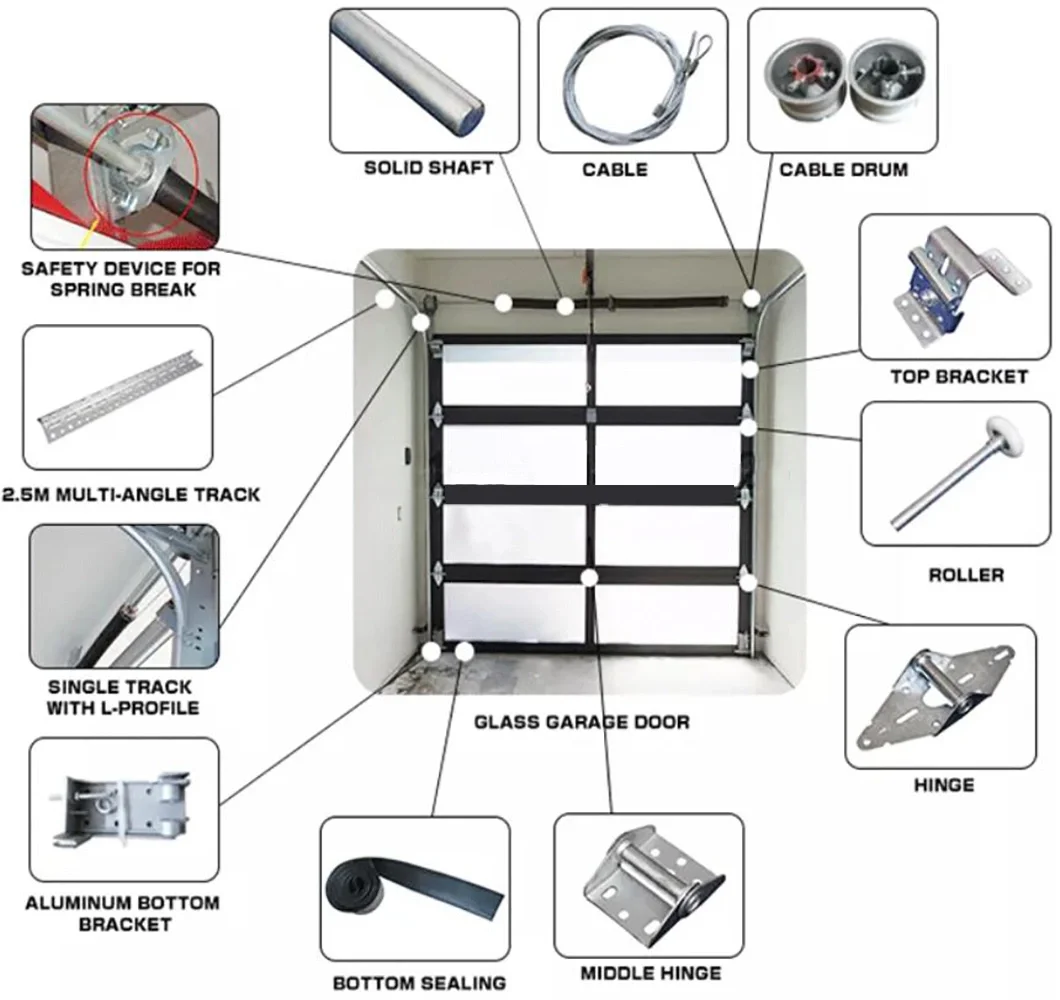 SOLID SHAFT

CABLE

CABLE DRUM

SAFETY DEVICE FOR SPRING BREAK

TOP BRACKET

2.5M MULTI-ANGLE TRACK

ROLLER

SINGLE TRACK WITH L-PROFILE

GLASS GARAGE DOOR

HINGE

ALUMINUM BOTTOM BRACKET

BOTTOM SEALING

MIDDLE HINGE